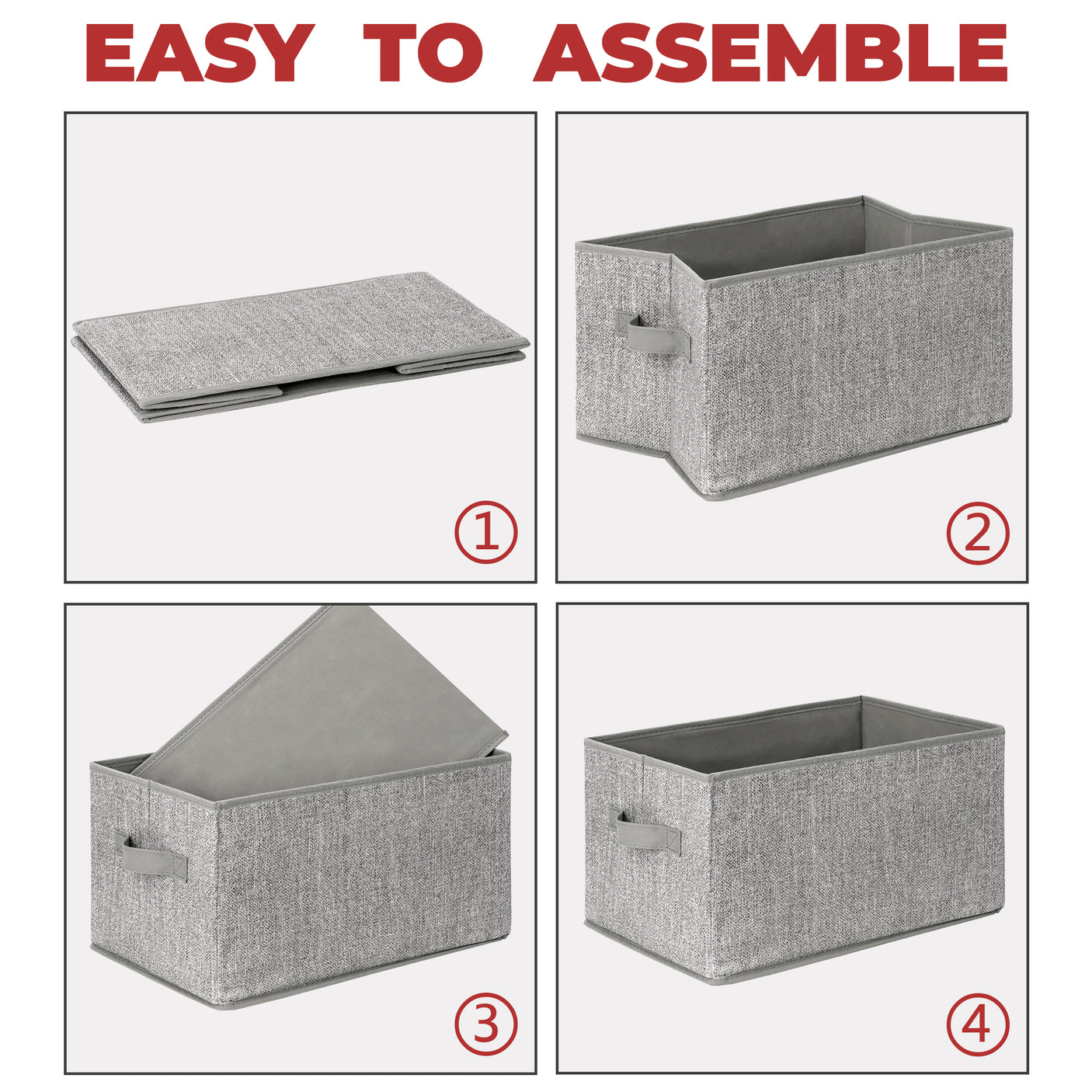 EASY TO ASSEMBLE

①

②

③

④