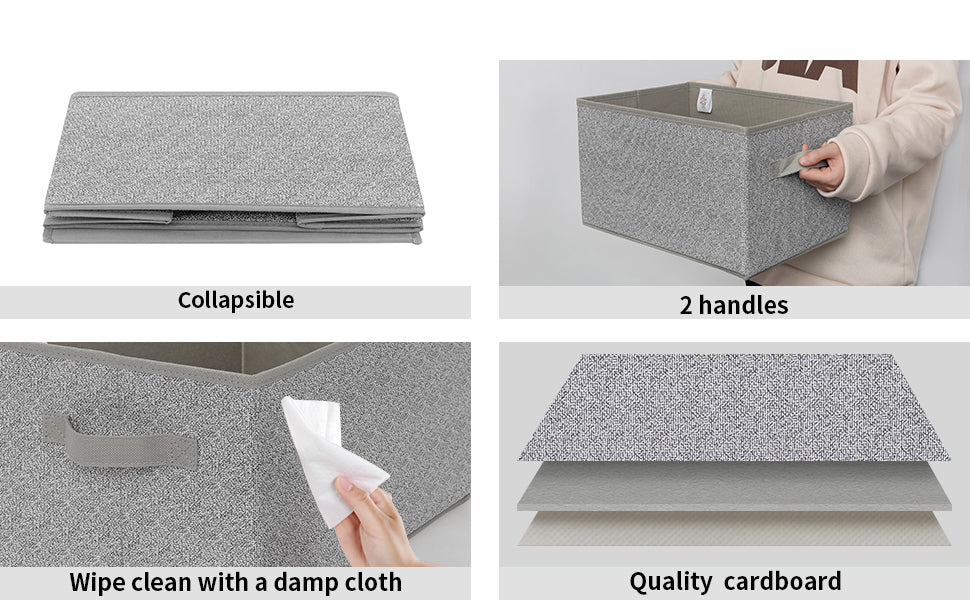 Collapsible

2 handles

Wipe clean with a damp cloth

Quality cardboard