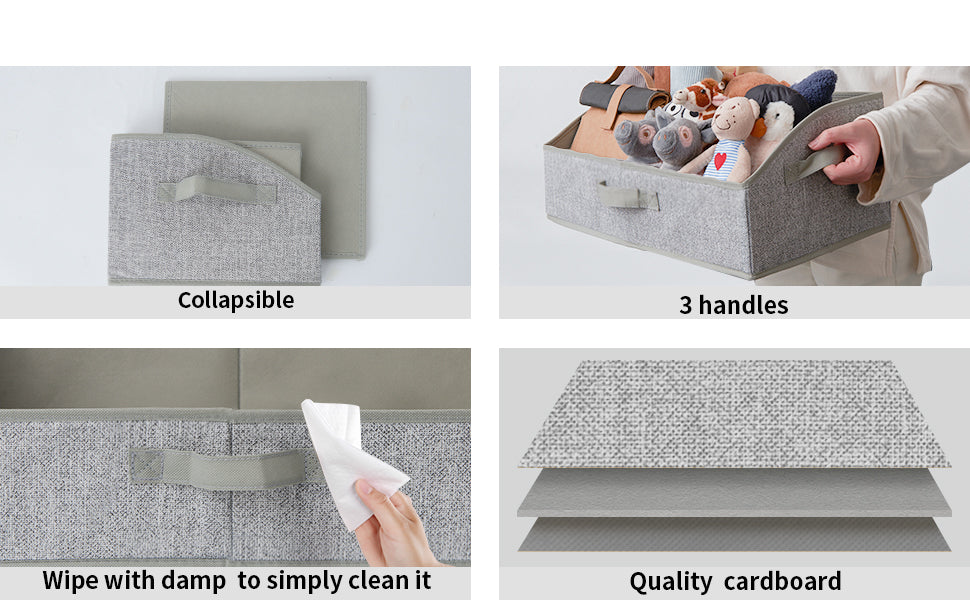 Collapsible

3 handles

Wipe with damp to simply clean it

Quality cardboard