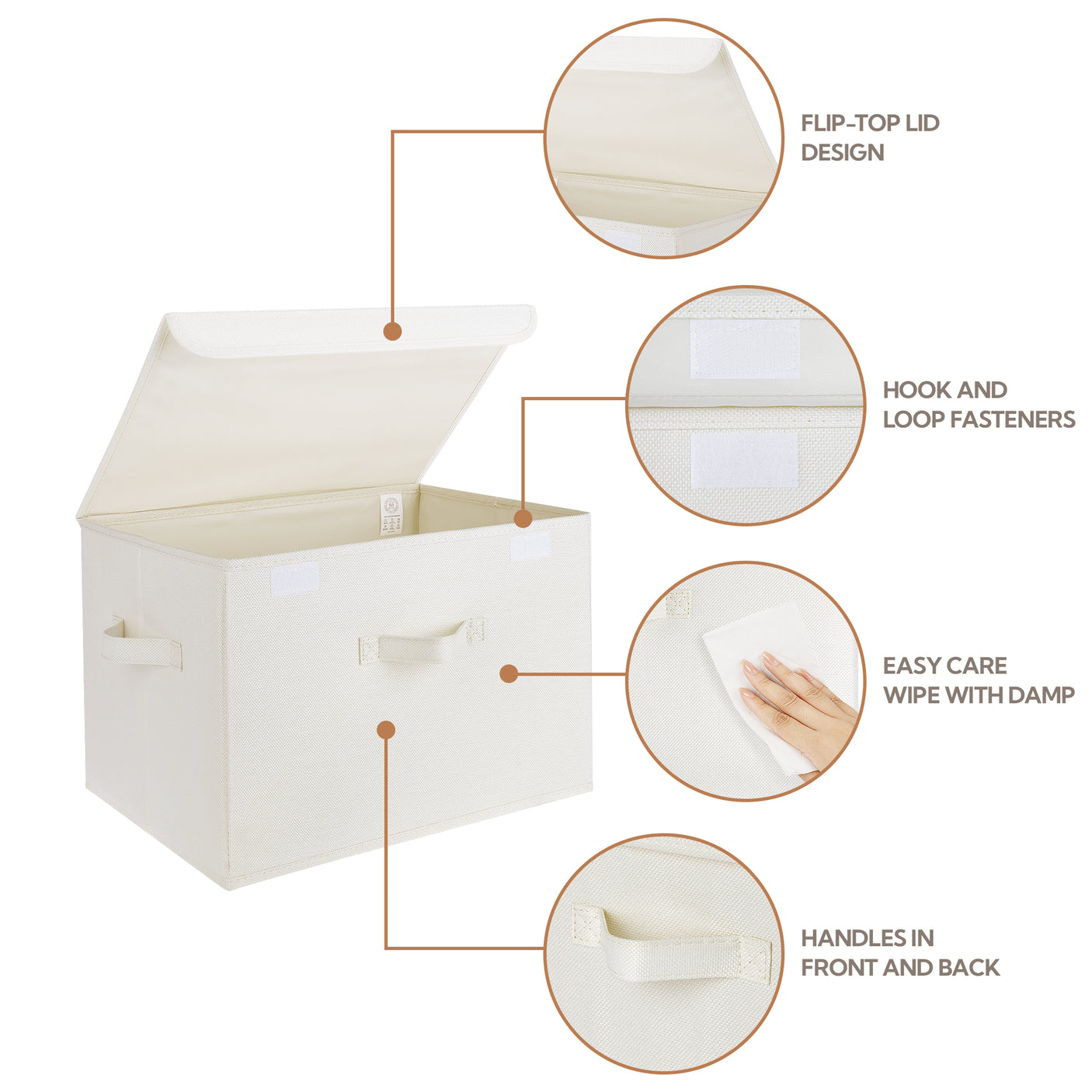 FLIP-TOP LID
DESIGN

HOOK AND
LOOP FASTENERS

EASY CARE
WIPE WITH DAMP

HANDLES IN
FRONT AND BACK