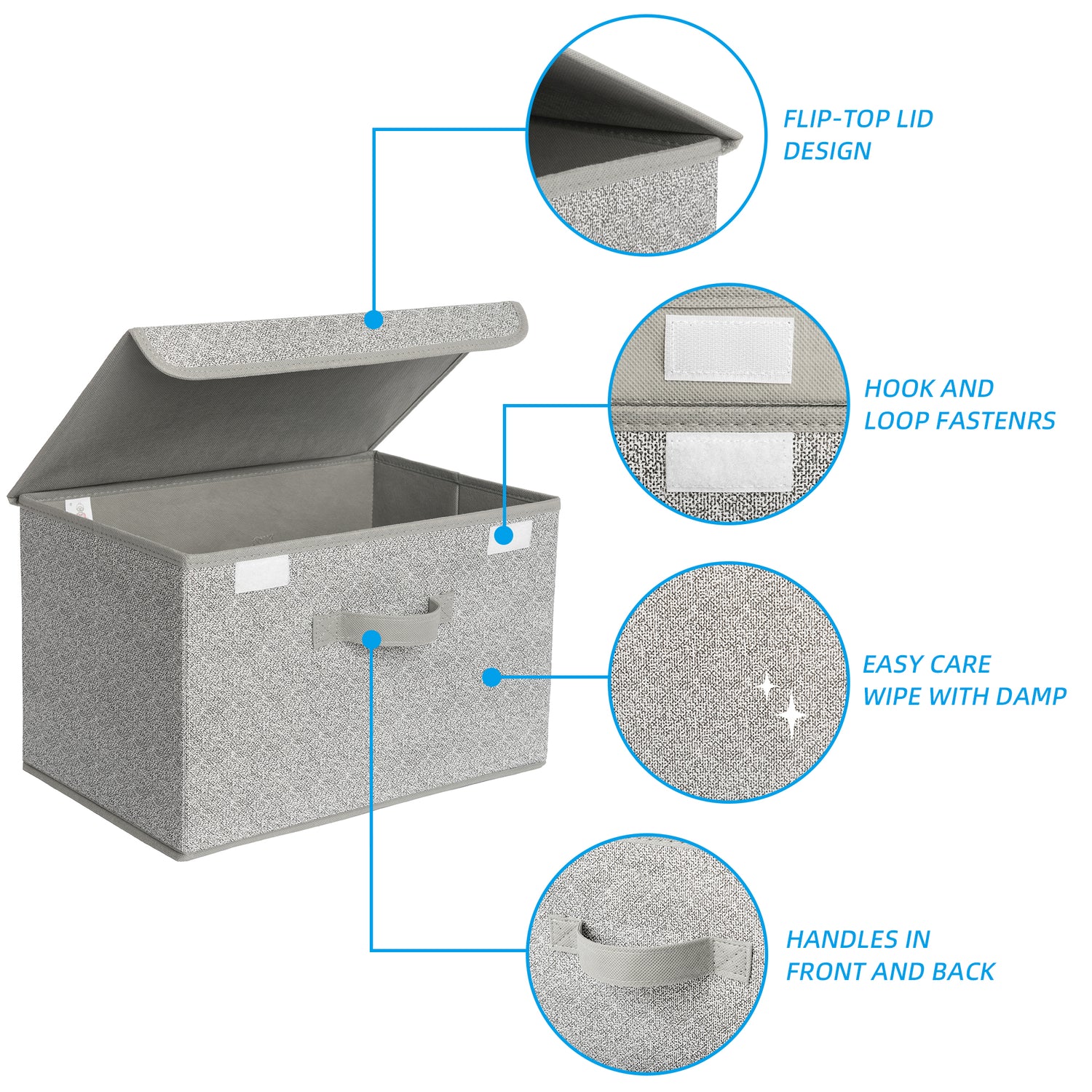 FLIP-TOP LID
DESIGN

HOOK AND
LOOP FASTENRS

EASY CARE
WIPE WITH DAMP

HANDLES IN
FRONT AND BACK