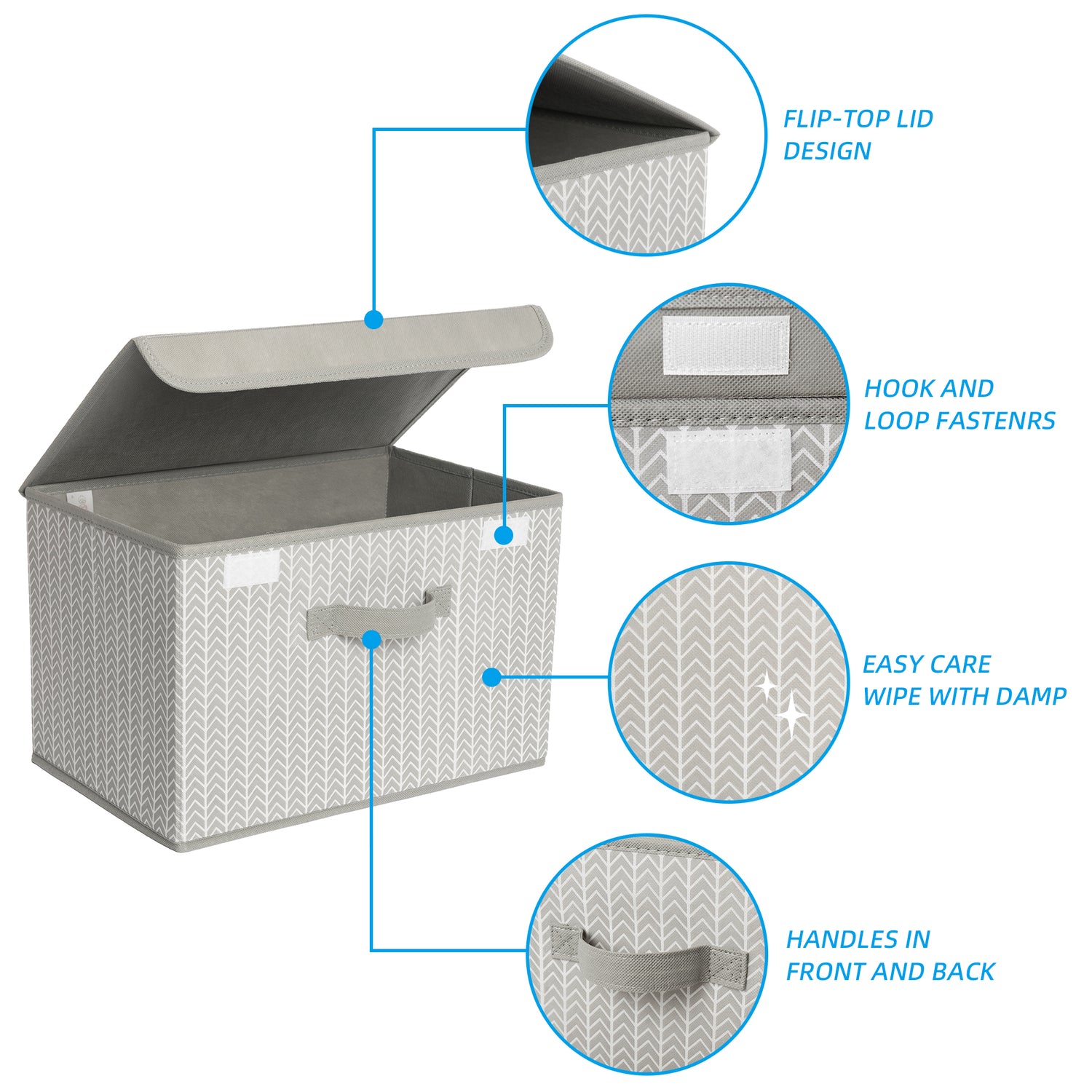 FLIP-TOP LID DESIGN

HOOK AND LOOP FASTENRS

EASY CARE WIPE WITH DAMP

HANDLES IN FRONT AND BACK