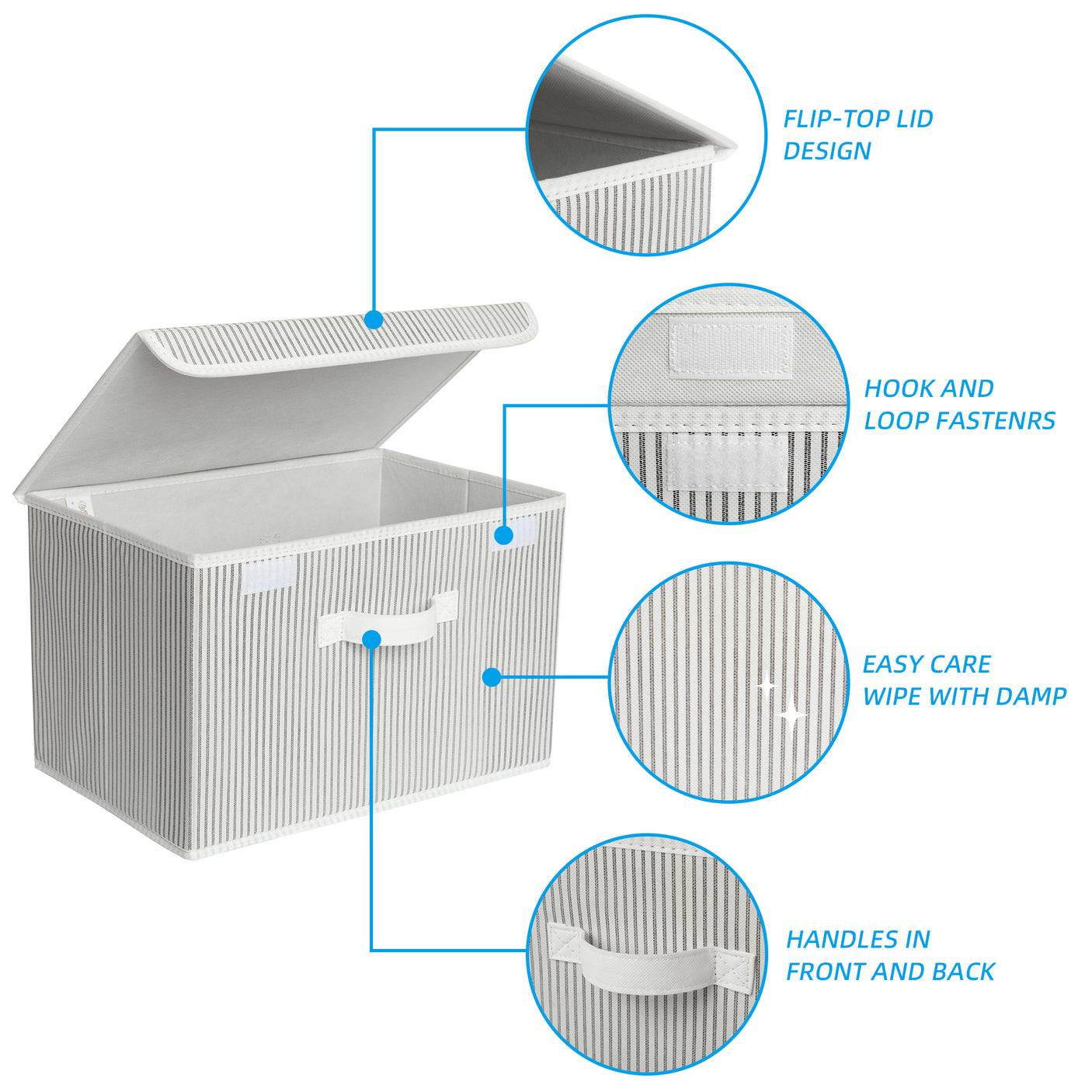 FLIP-TOP LID DESIGN

HOOK AND LOOP FASTENRS

EASY CARE WIPE WITH DAMP

HANDLES IN FRONT AND BACK