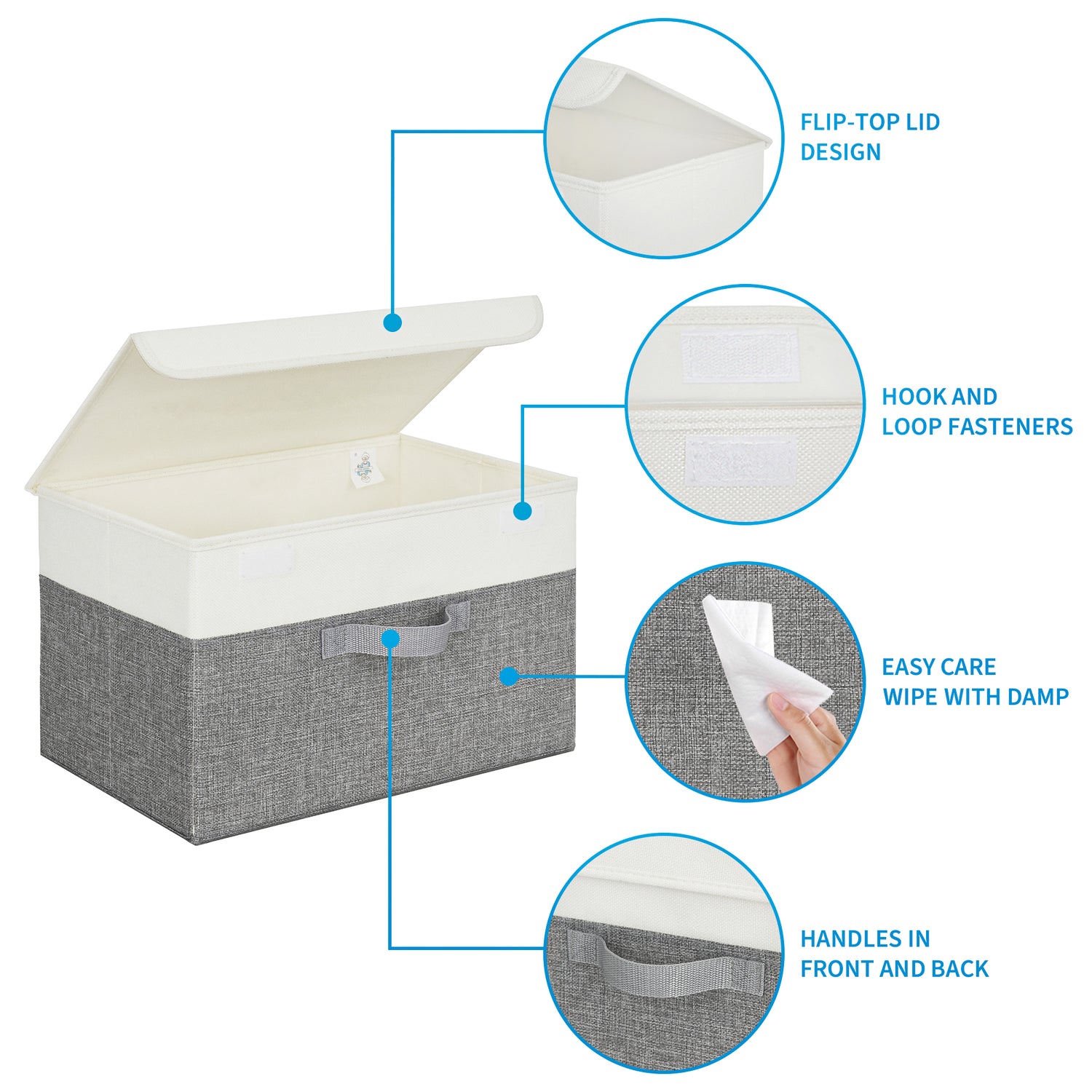 FLIP-TOP LID DESIGN

HOOK AND LOOP FASTENERS

EASY CARE WIPE WITH DAMP

HANDLES IN FRONT AND BACK