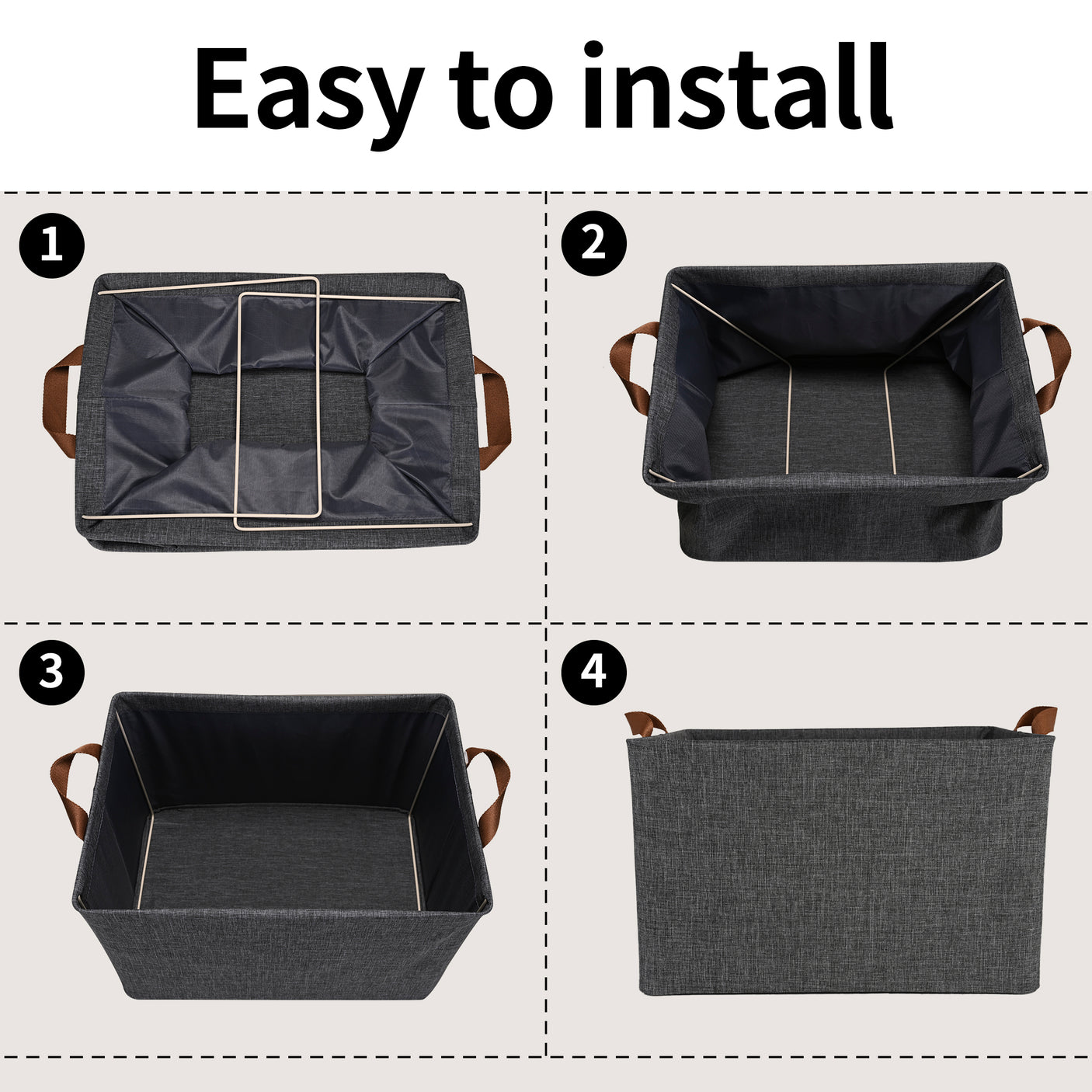 Easy to install

1

2

3

4