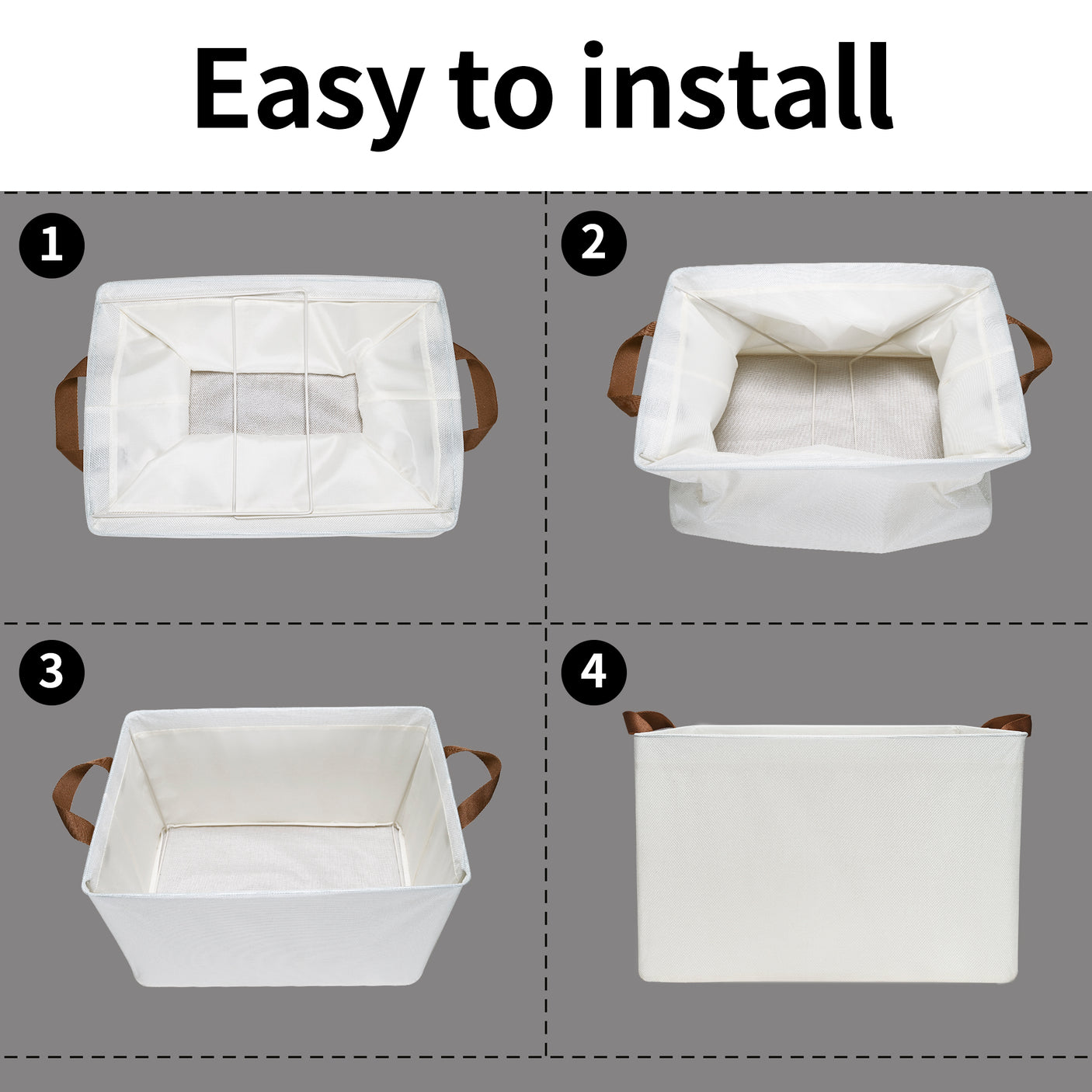 Easy to install

1

2

3

4