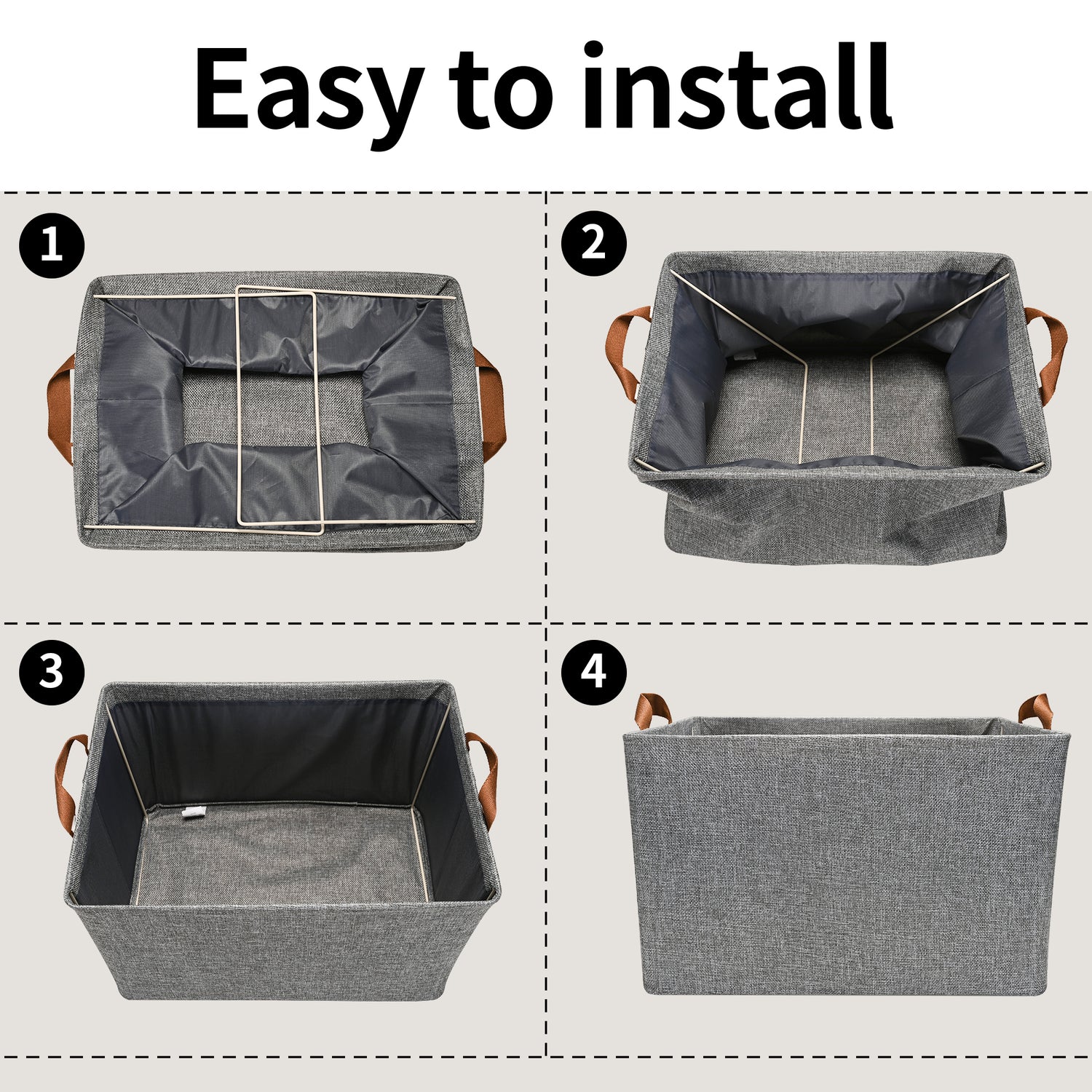 Easy to install

1

2

3

4