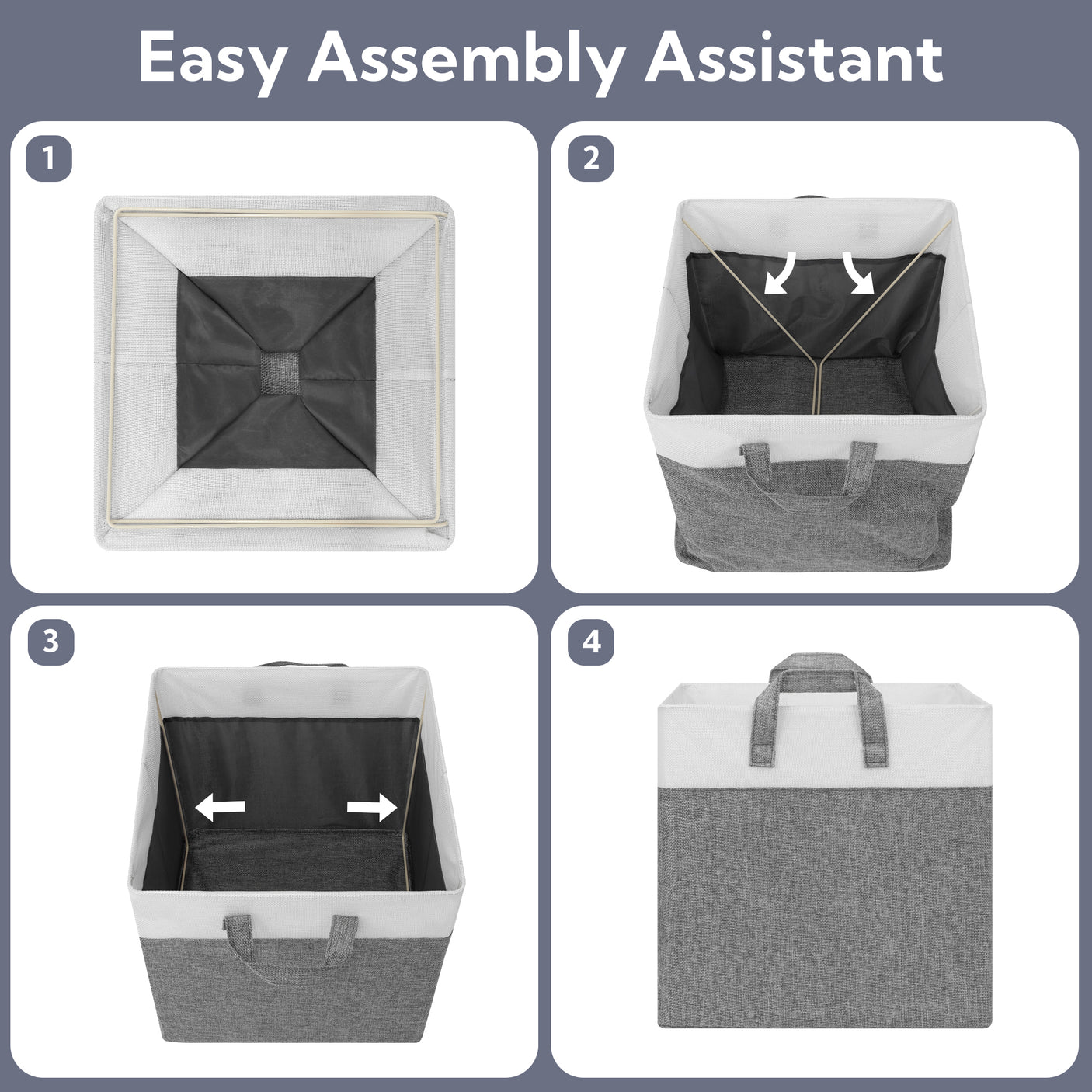 Easy Assembly Assistant

1

2

3

4