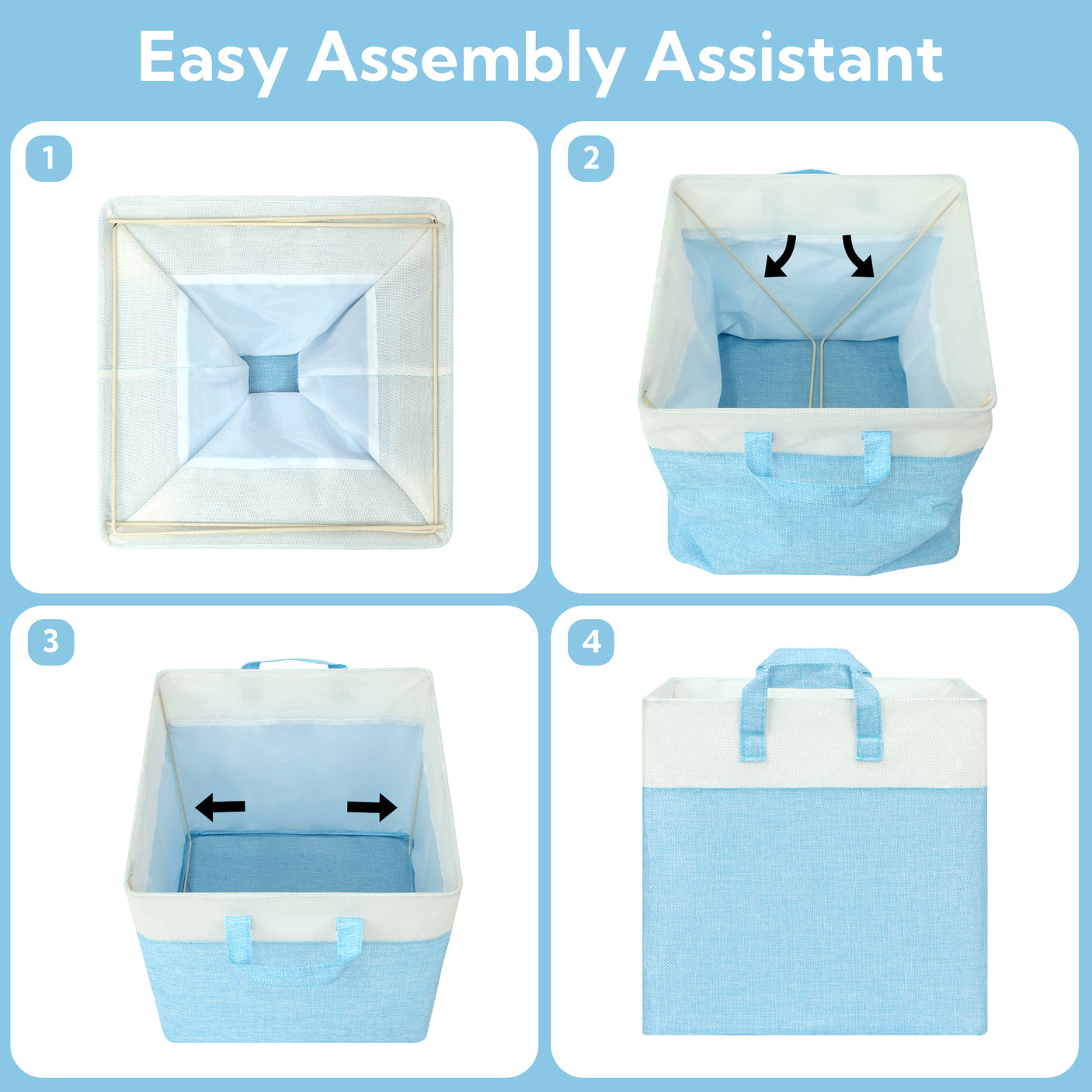 Easy Assembly Assistant

1

2

3

4