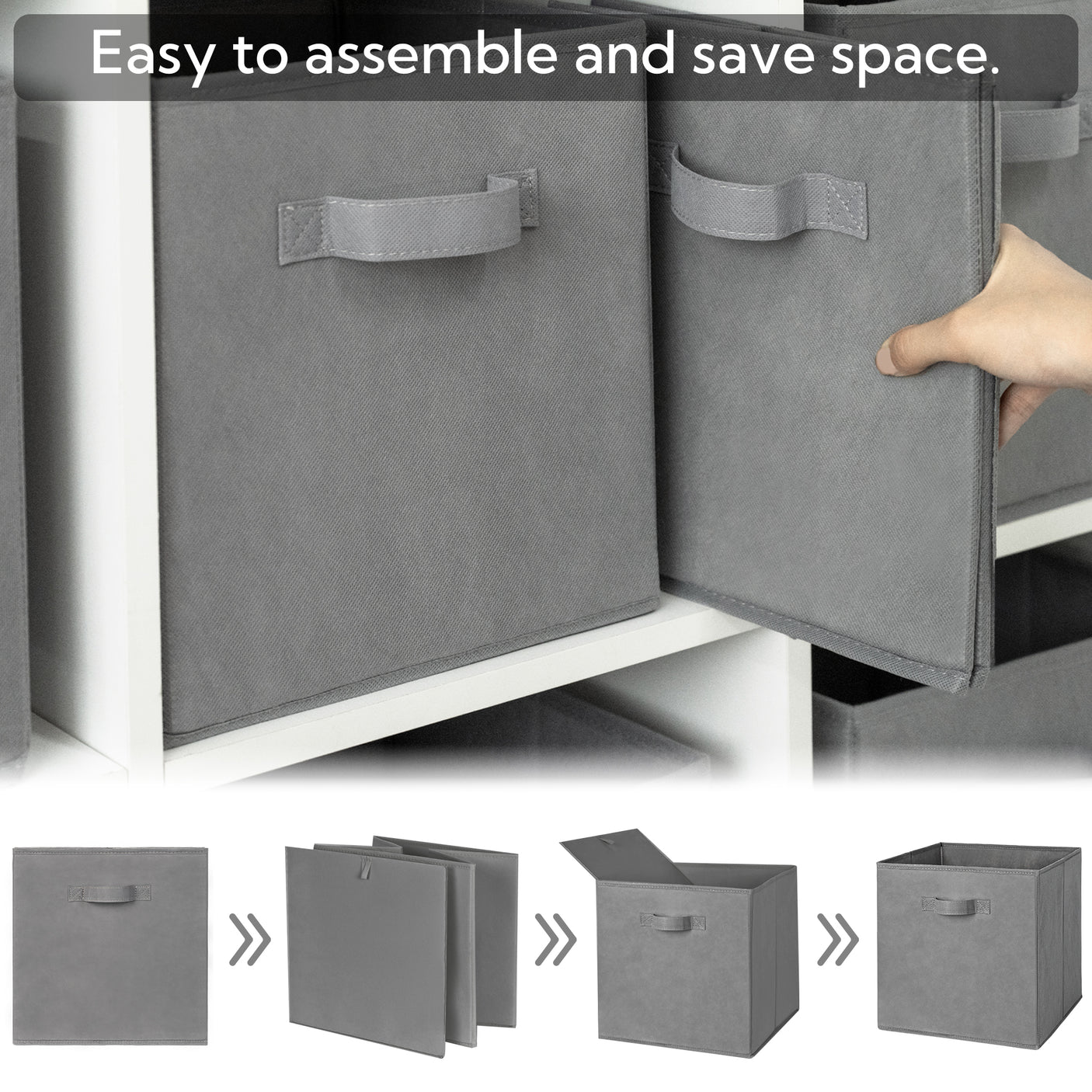 Easy to assemble and save space.