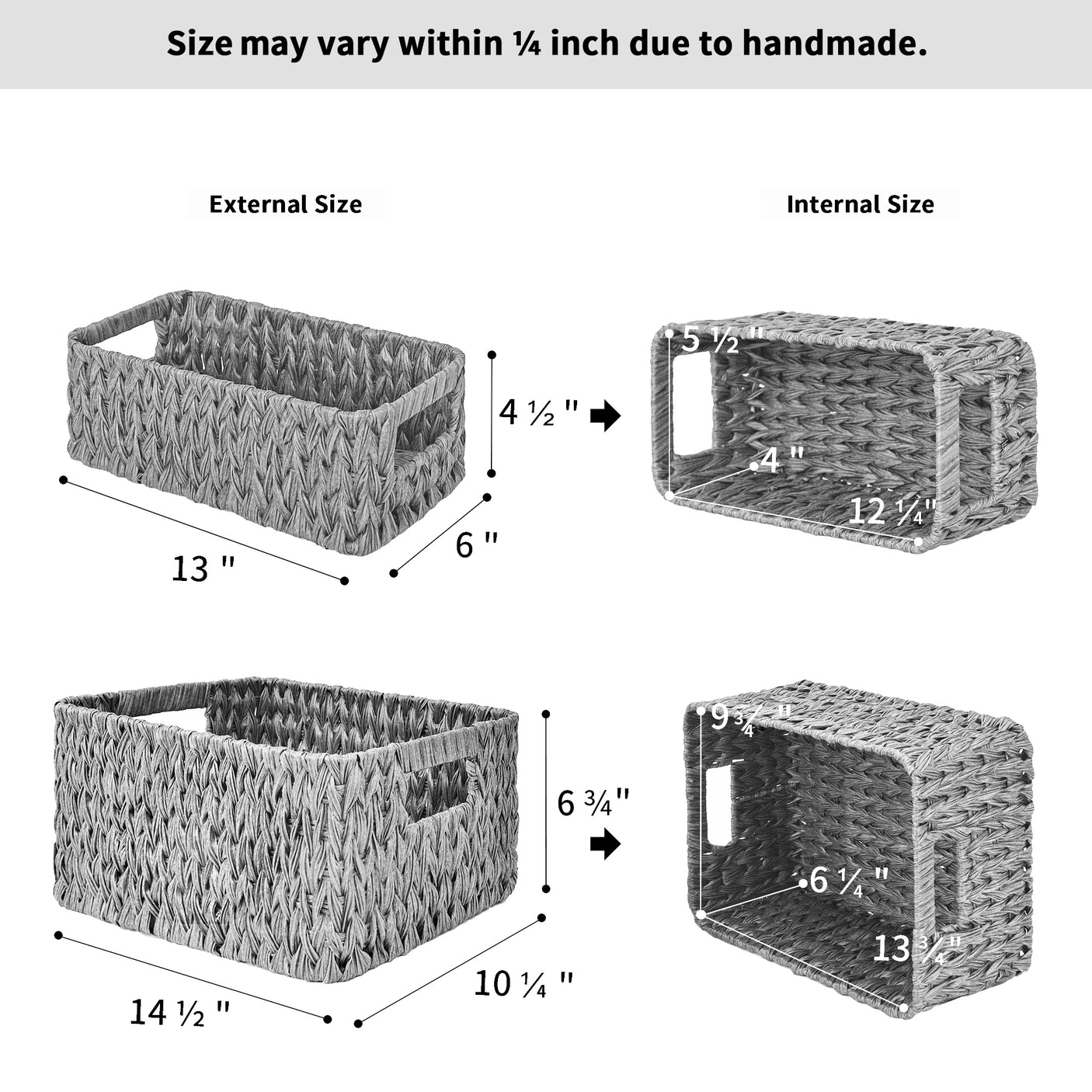 Size may vary within ¼ inch due to handmade.

External Size

Internal Size

4 ½ "

13 "

6 "

5 ½ "

4 "

12 ¼"

6 ¾"

14 ½ "

10 ¼ "

9 ¾ "

6 ¼ "

13 ¾"