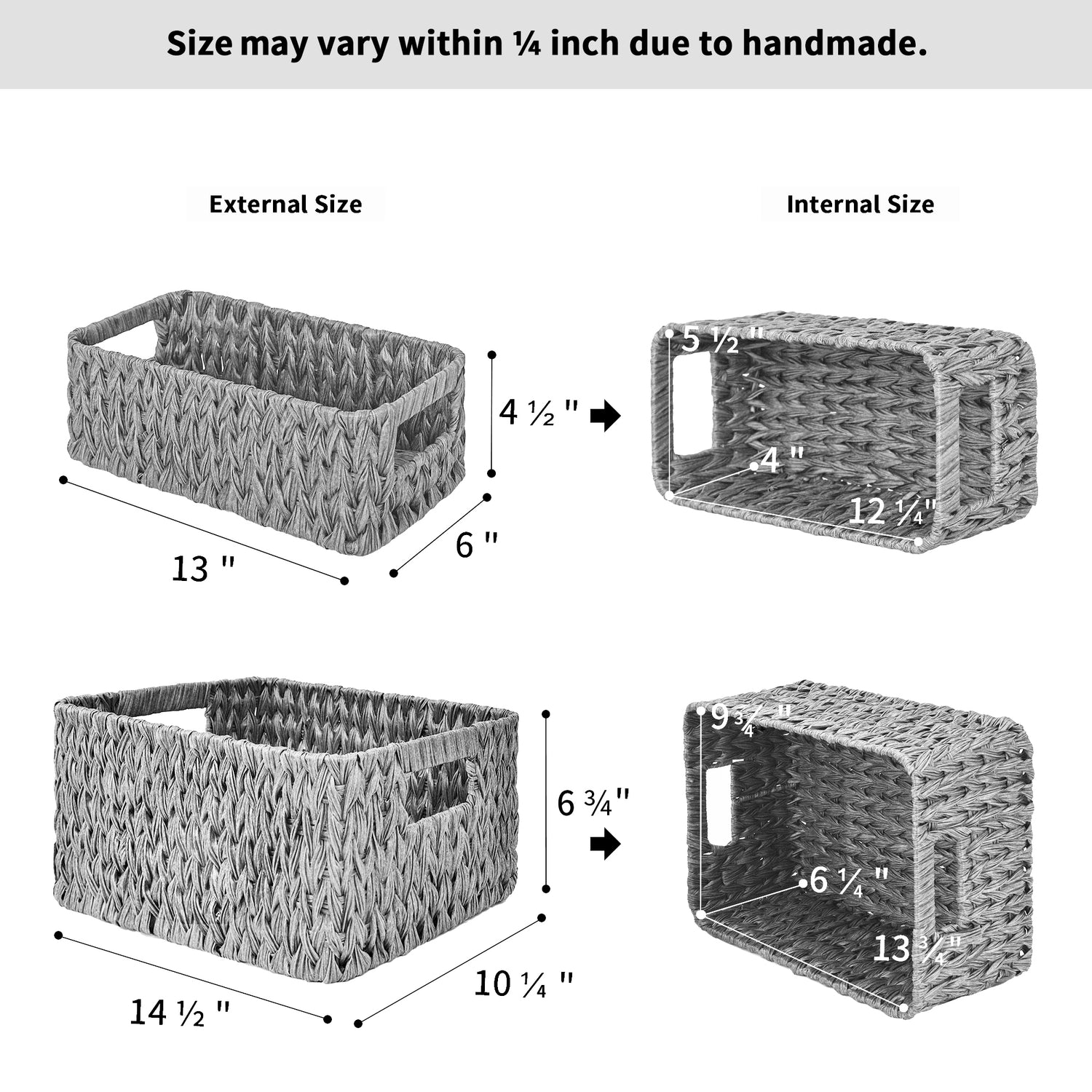 Size may vary within ¼ inch due to handmade.

External Size

Internal Size

4 ½ "

13 "

6 "

5 ½ "

4 "

12 ¼"

6 ¾"

14 ½ "

10 ¼ "

9 ¾ "

6 ¼ "

13 ¾"