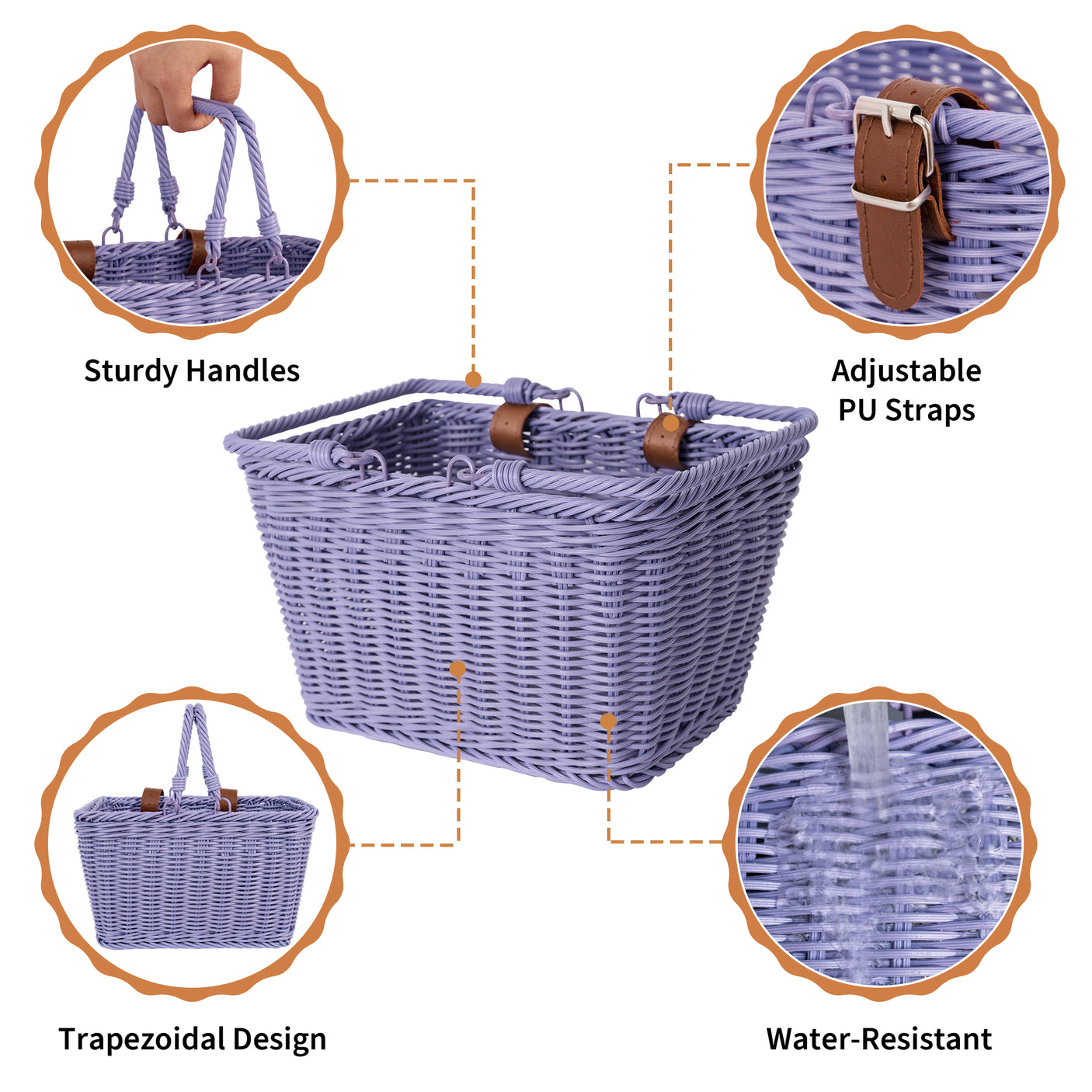 Sturdy Handles

Adjustable PU Straps

Trapezoidal Design

Water-Resistant