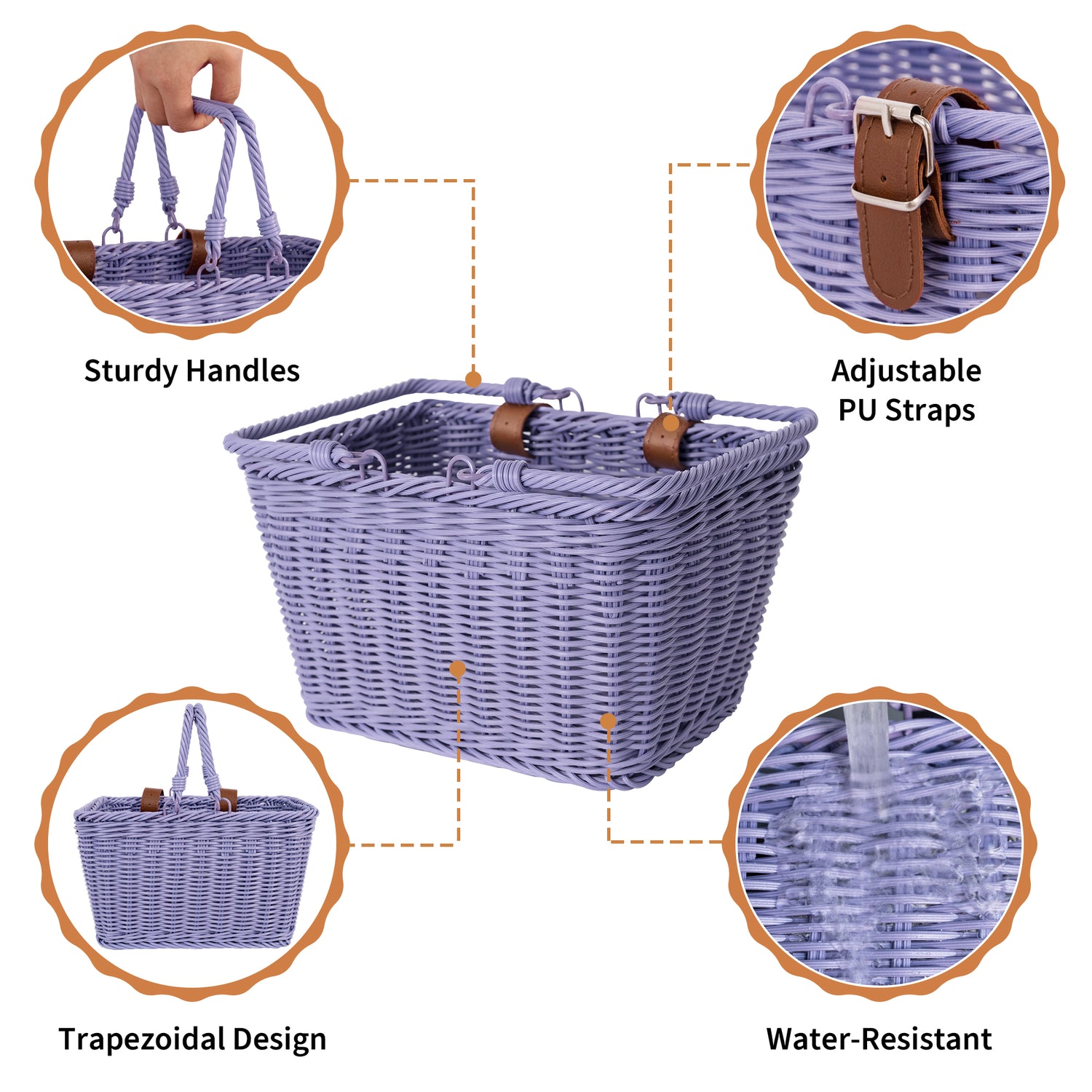 Sturdy Handles

Adjustable PU Straps

Trapezoidal Design

Water-Resistant