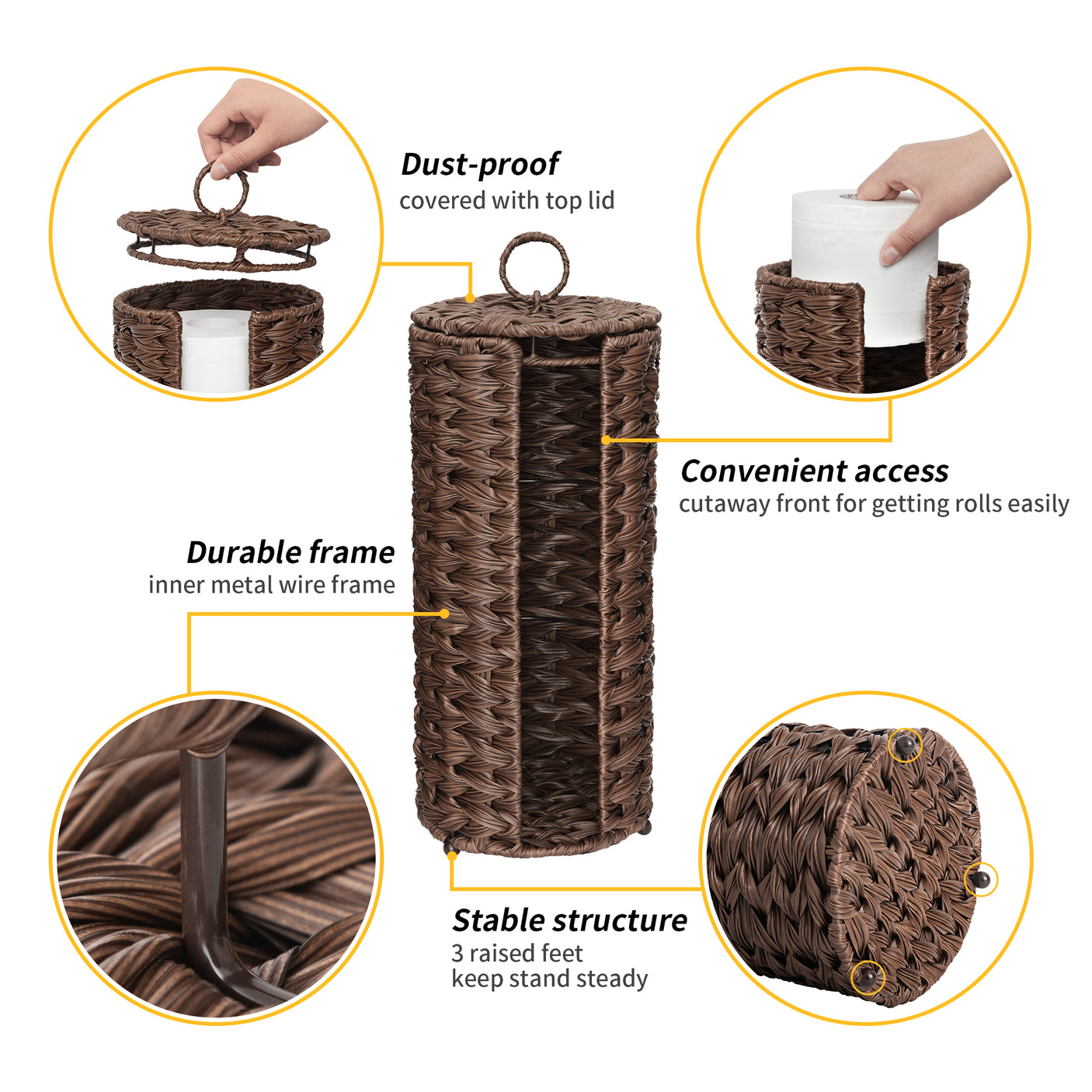 Dust-proof
covered with top lid

Convenient access
cutaway front for getting rolls easily

Durable frame
inner metal wire frame

Stable structure
3 raised feet
keep stand steady