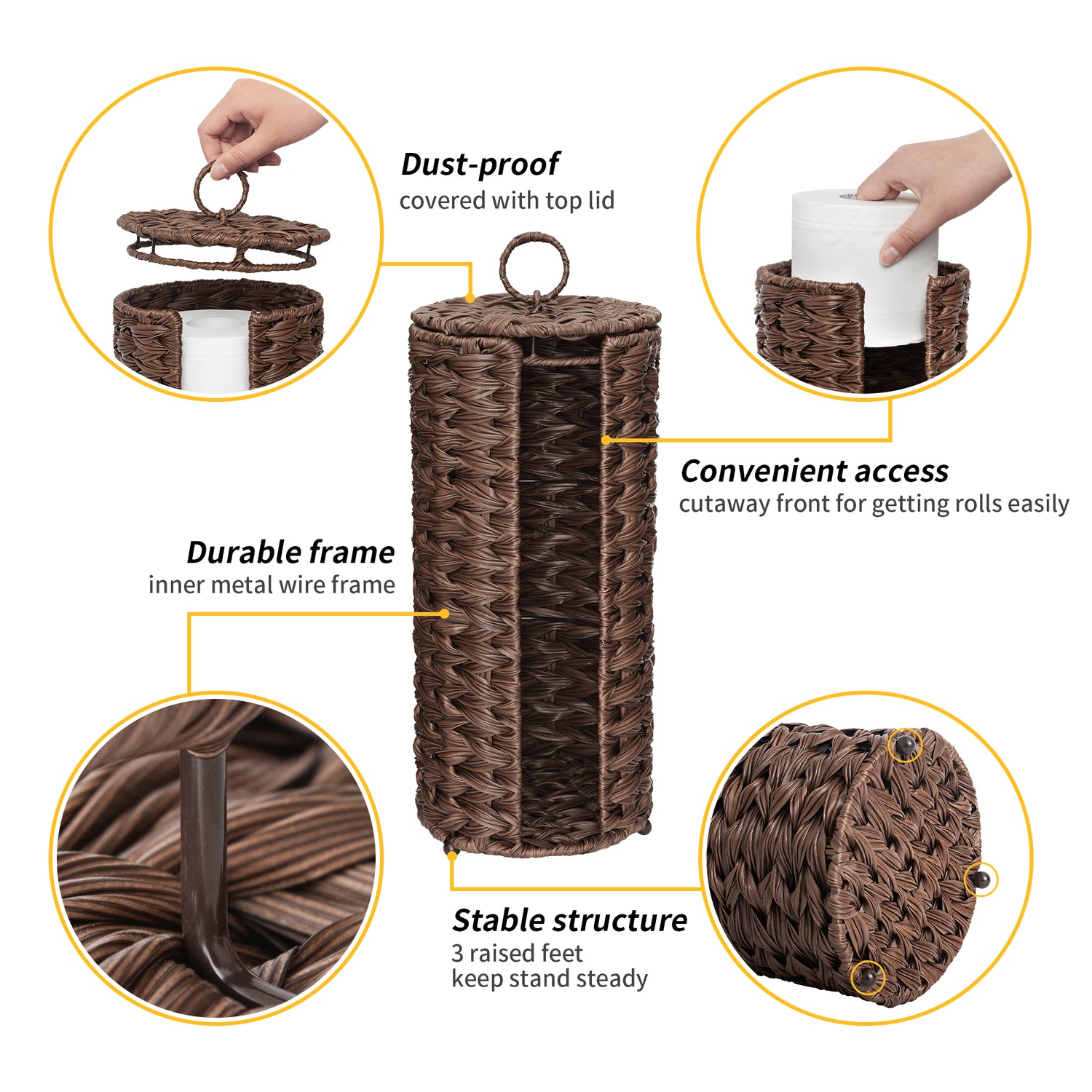 Dust-proof
covered with top lid

Convenient access
cutaway front for getting rolls easily

Durable frame
inner metal wire frame

Stable structure
3 raised feet
keep stand steady