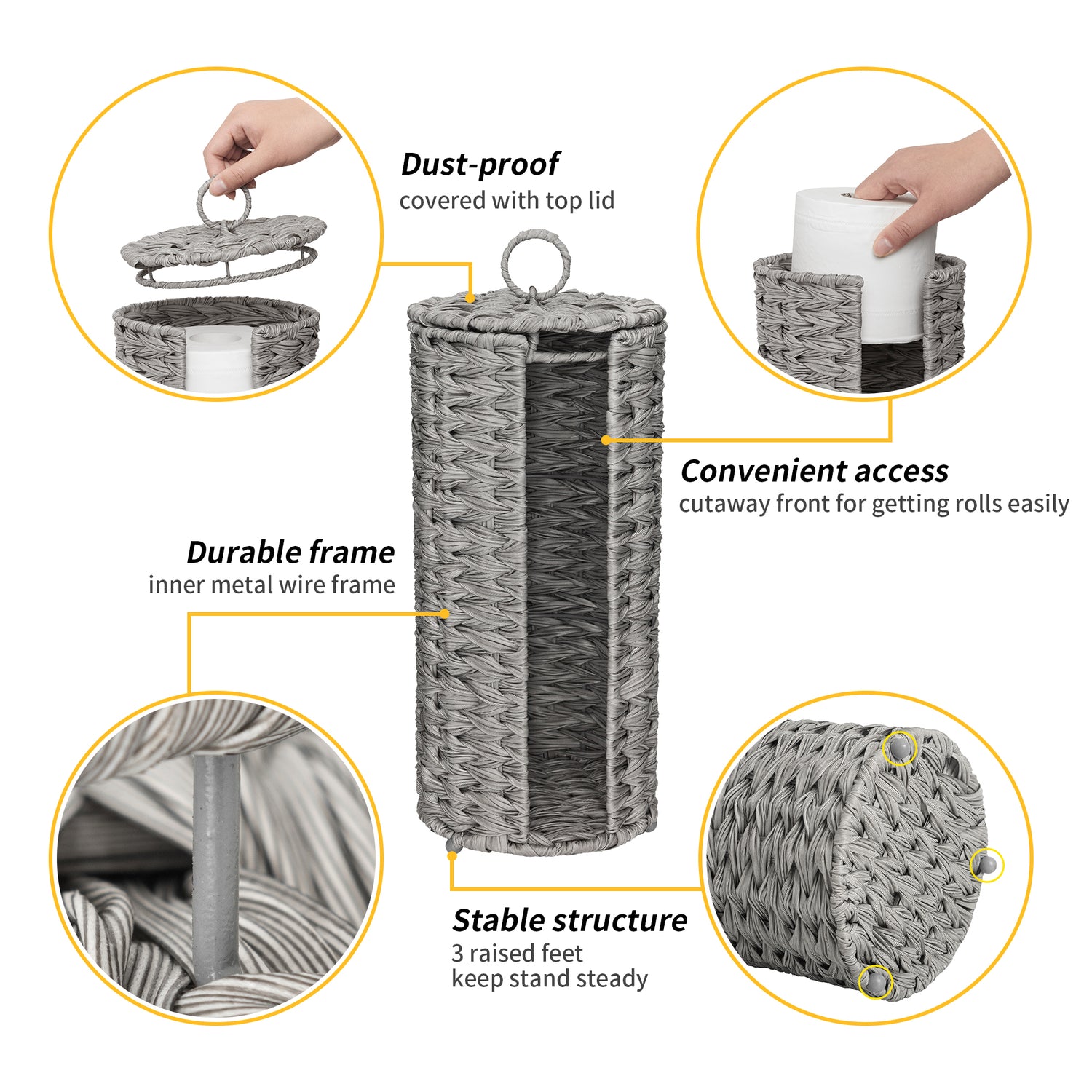 Dust-proof
covered with top lid

Convenient access
cutaway front for getting rolls easily

Durable frame
inner metal wire frame

Stable structure
3 raised feet
keep stand steady