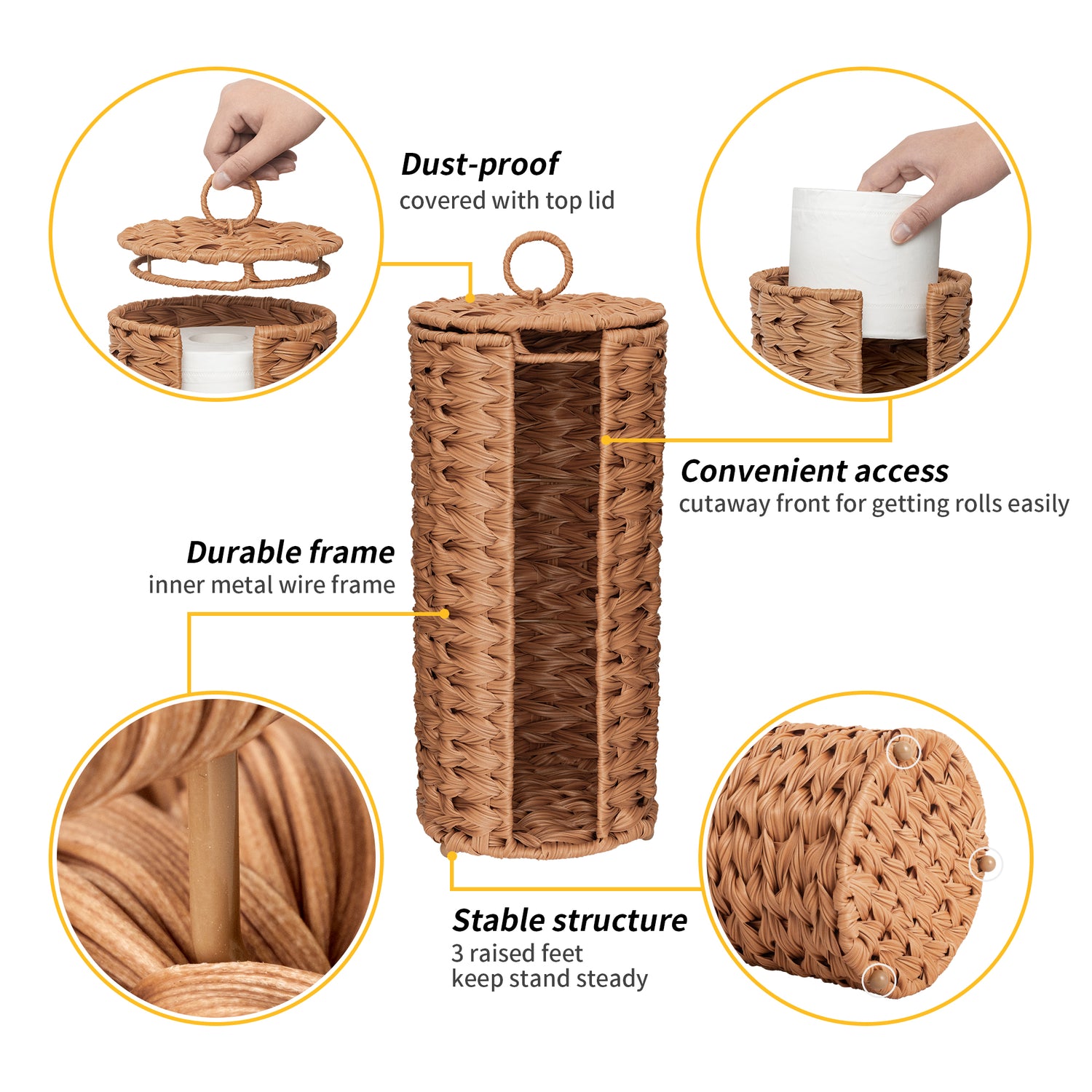 Dust-proof
covered with top lid

Convenient access
cutaway front for getting rolls easily

Durable frame
inner metal wire frame

Stable structure
3 raised feet
keep stand steady