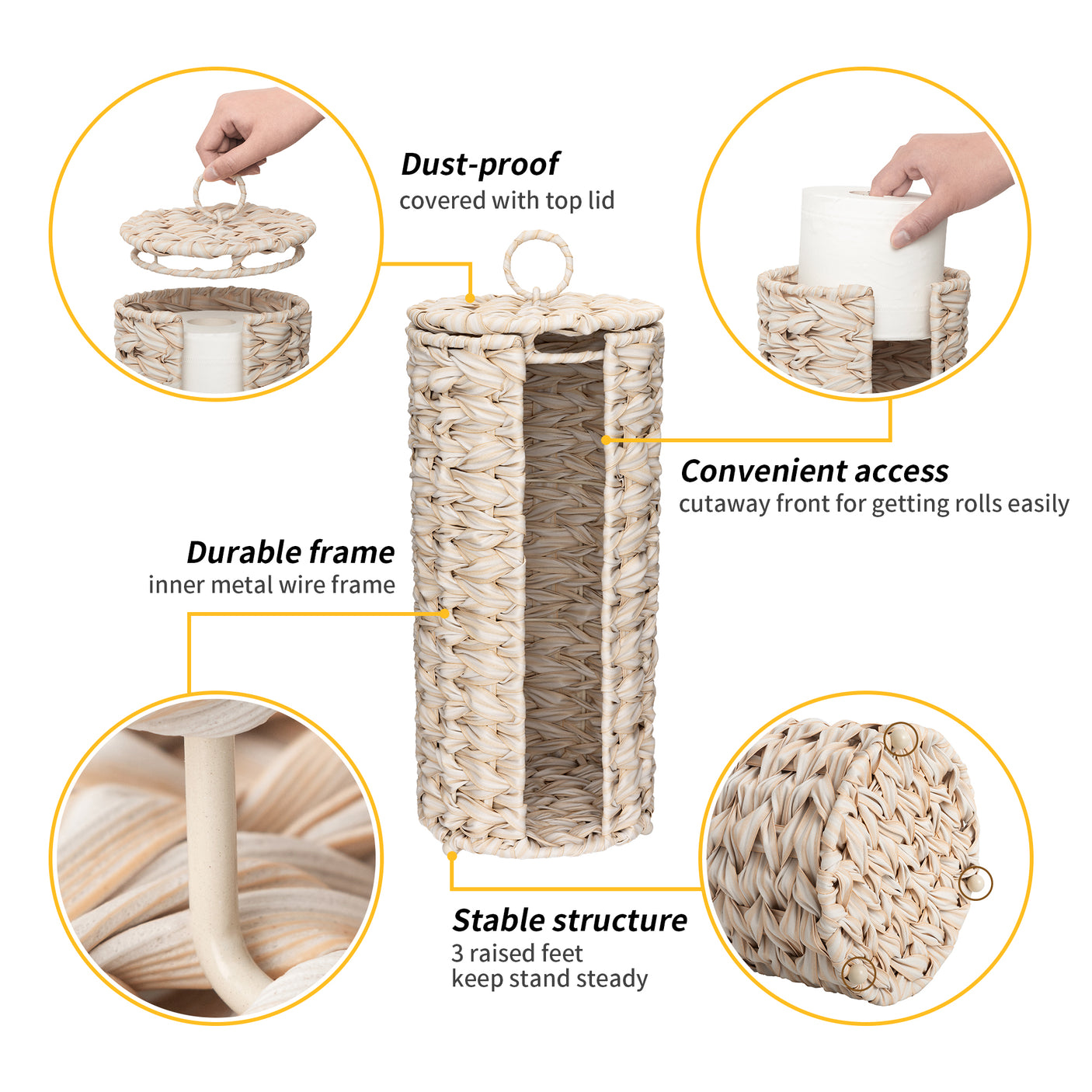 Dust-proof
covered with top lid

Convenient access
cutaway front for getting rolls easily

Durable frame
inner metal wire frame

Stable structure
3 raised feet
keep stand steady