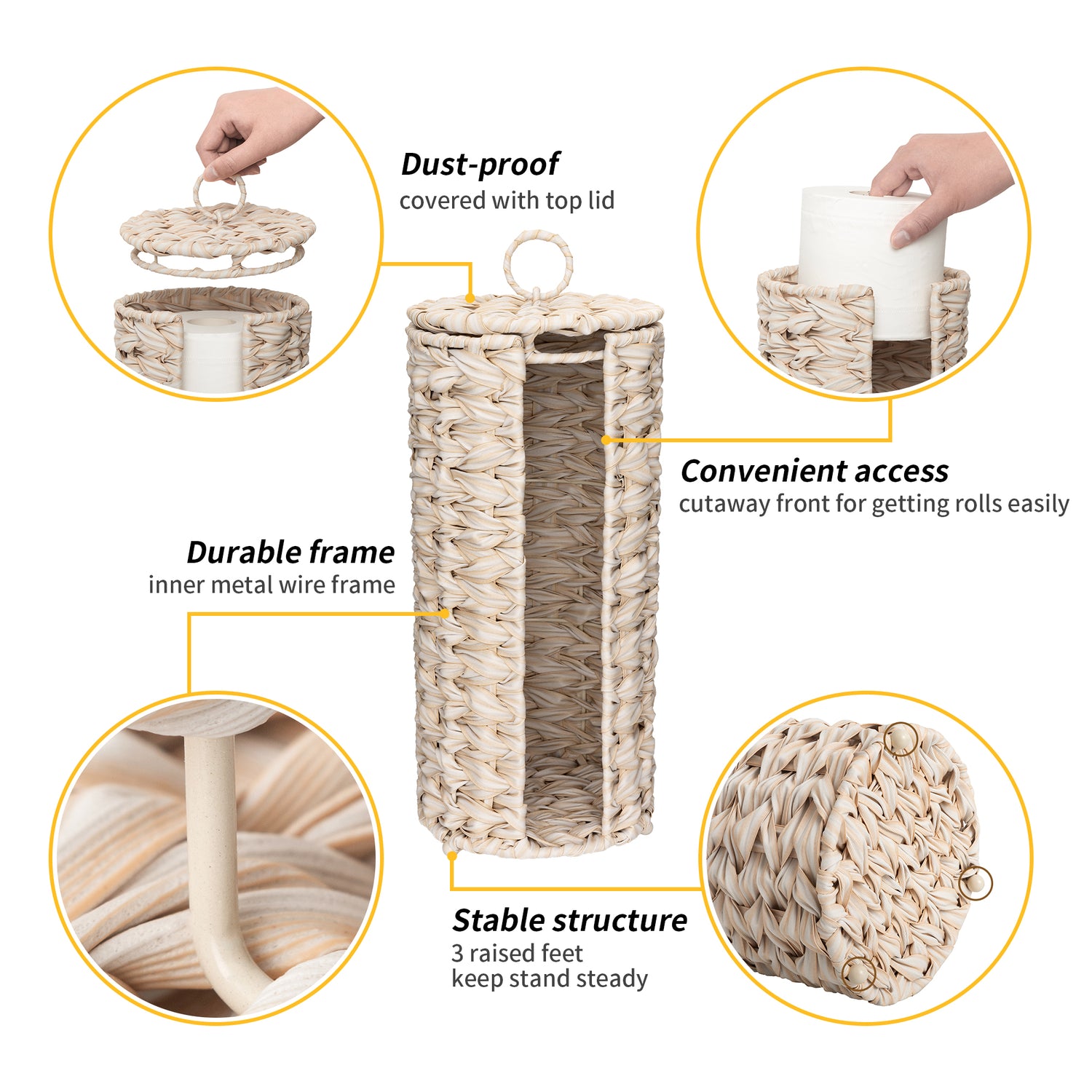 Dust-proof
covered with top lid

Convenient access
cutaway front for getting rolls easily

Durable frame
inner metal wire frame

Stable structure
3 raised feet
keep stand steady