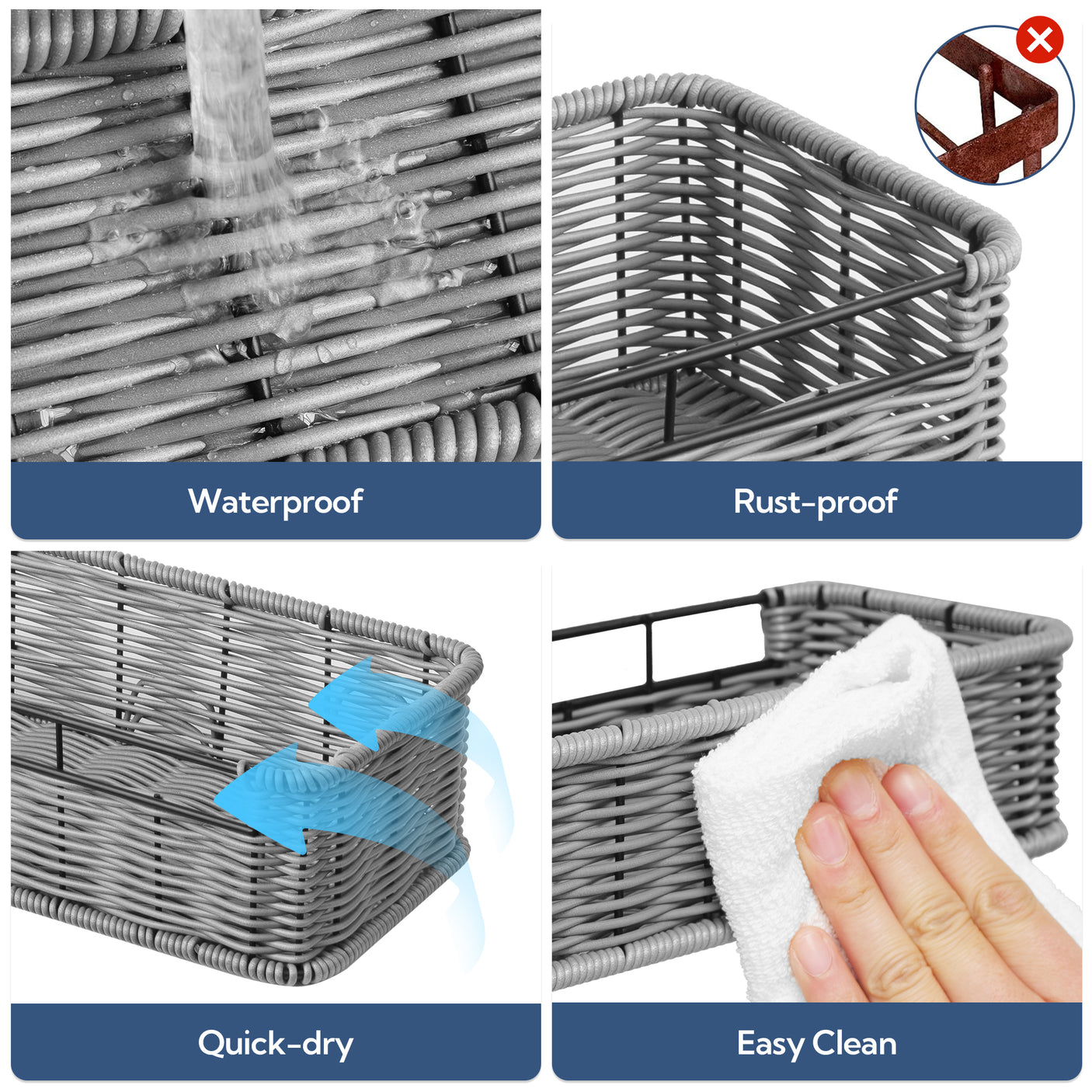 Waterproof

Rust-proof

Quick-dry

Easy Clean