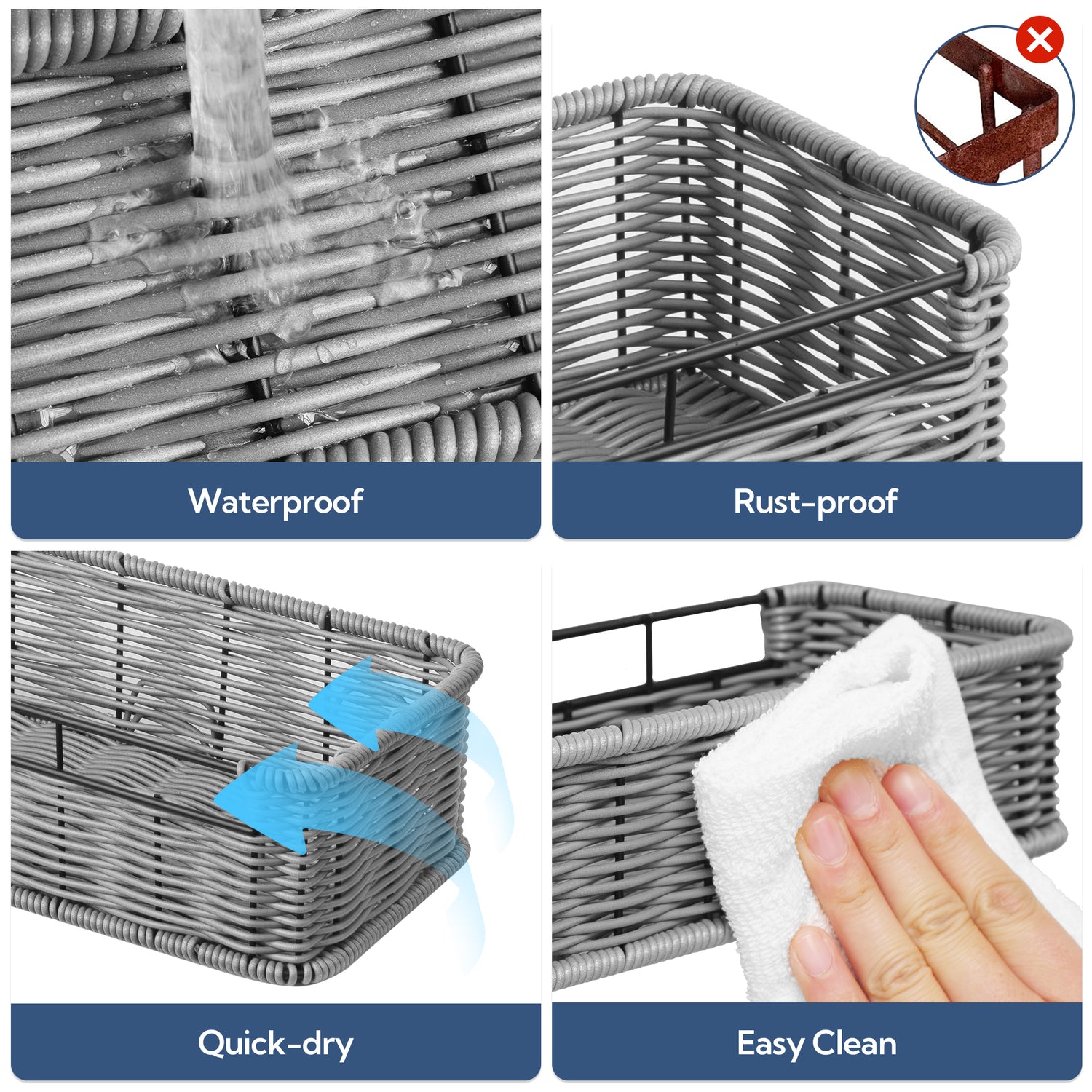 Waterproof

Rust-proof

Quick-dry

Easy Clean