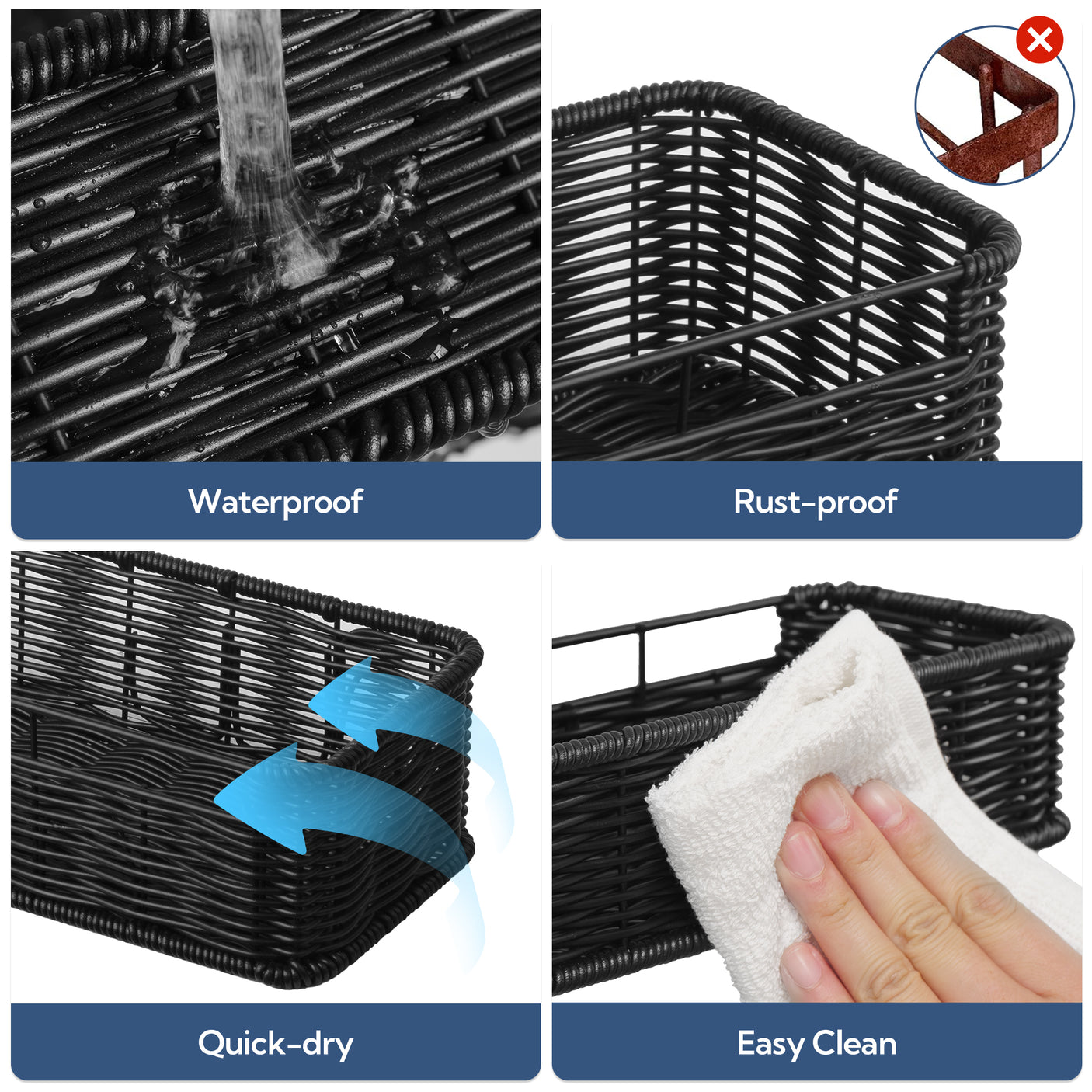 Waterproof

Rust-proof

Quick-dry

Easy Clean