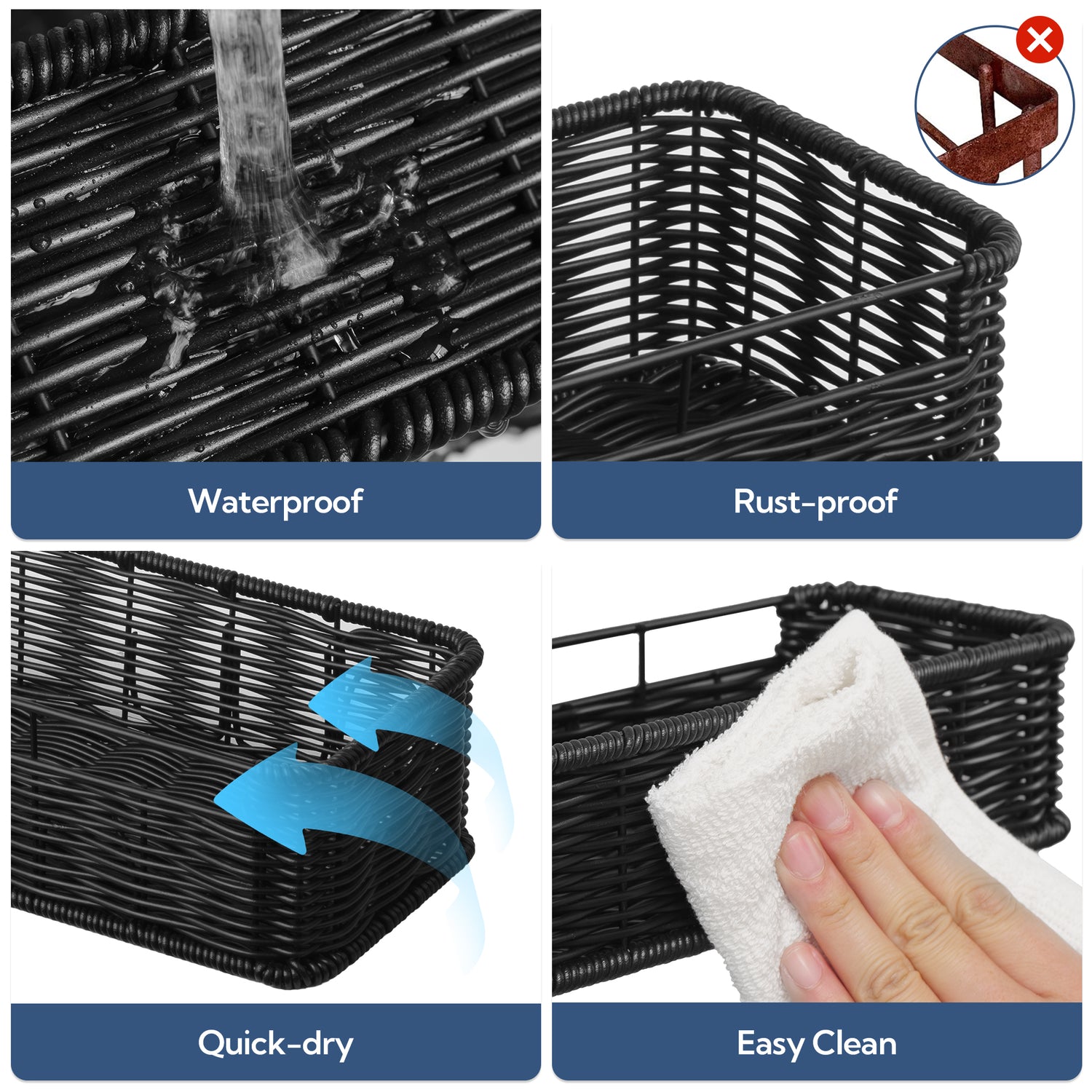 Waterproof

Rust-proof

Quick-dry

Easy Clean