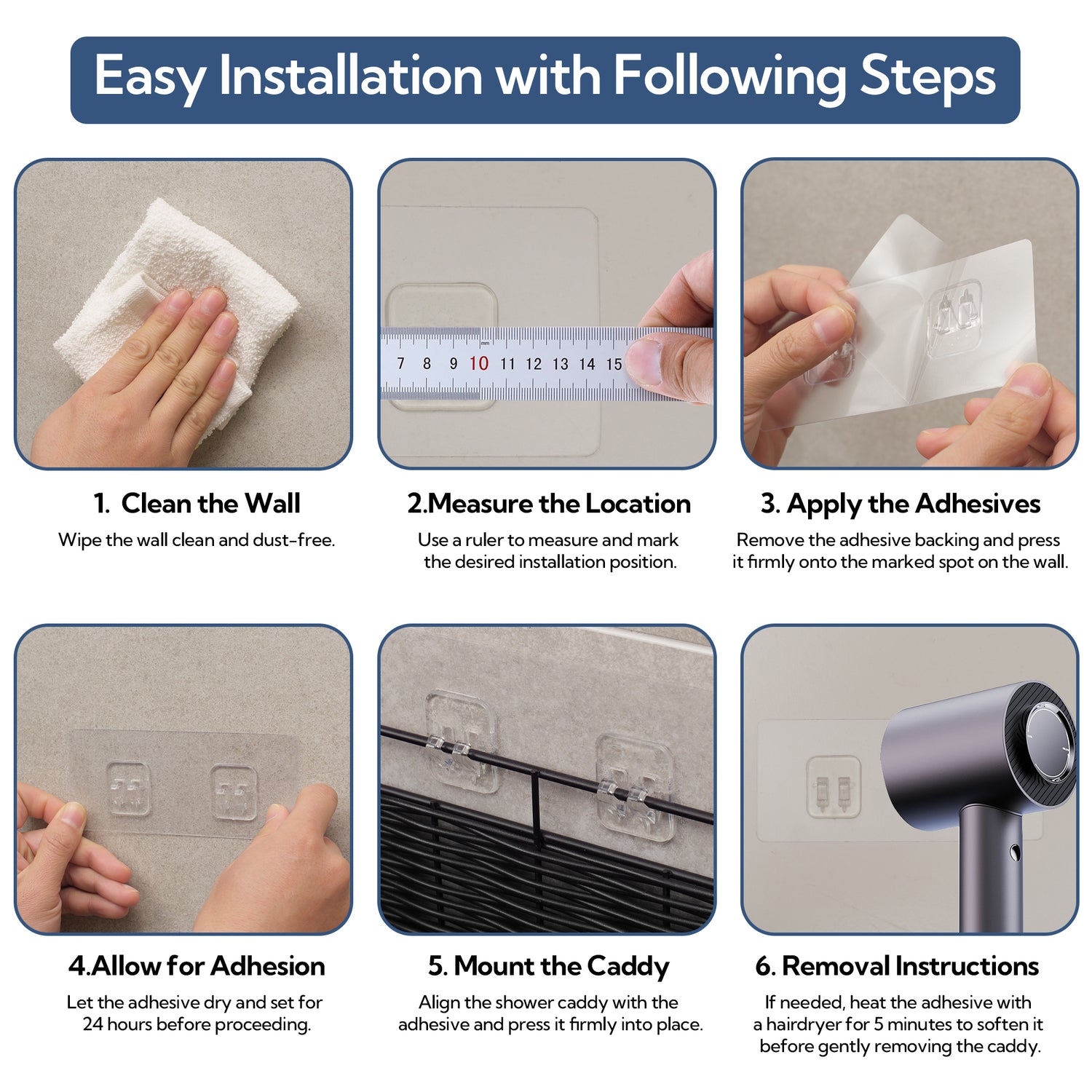 Easy Installation with Following Steps

mm
7 8 9 10 11 12 13 14 15

1. Clean the Wall
Wipe the wall clean and dust-free.

2.Measure the Location
Use a ruler to measure and mark the desired installation position.

3. Apply the Adhesives
Remove the adhesive backing and press it firmly onto the marked spot on the wall.

4.Allow for Adhesion
Let the adhesive dry and set for 24 hours before proceeding.

5. Mount the Caddy
Align the shower caddy with the adhesive and press it firmly into place.

6. Removal Instructions
If needed, heat the adhesive with a hairdryer for 5 minutes to soften it before gently removing the caddy.