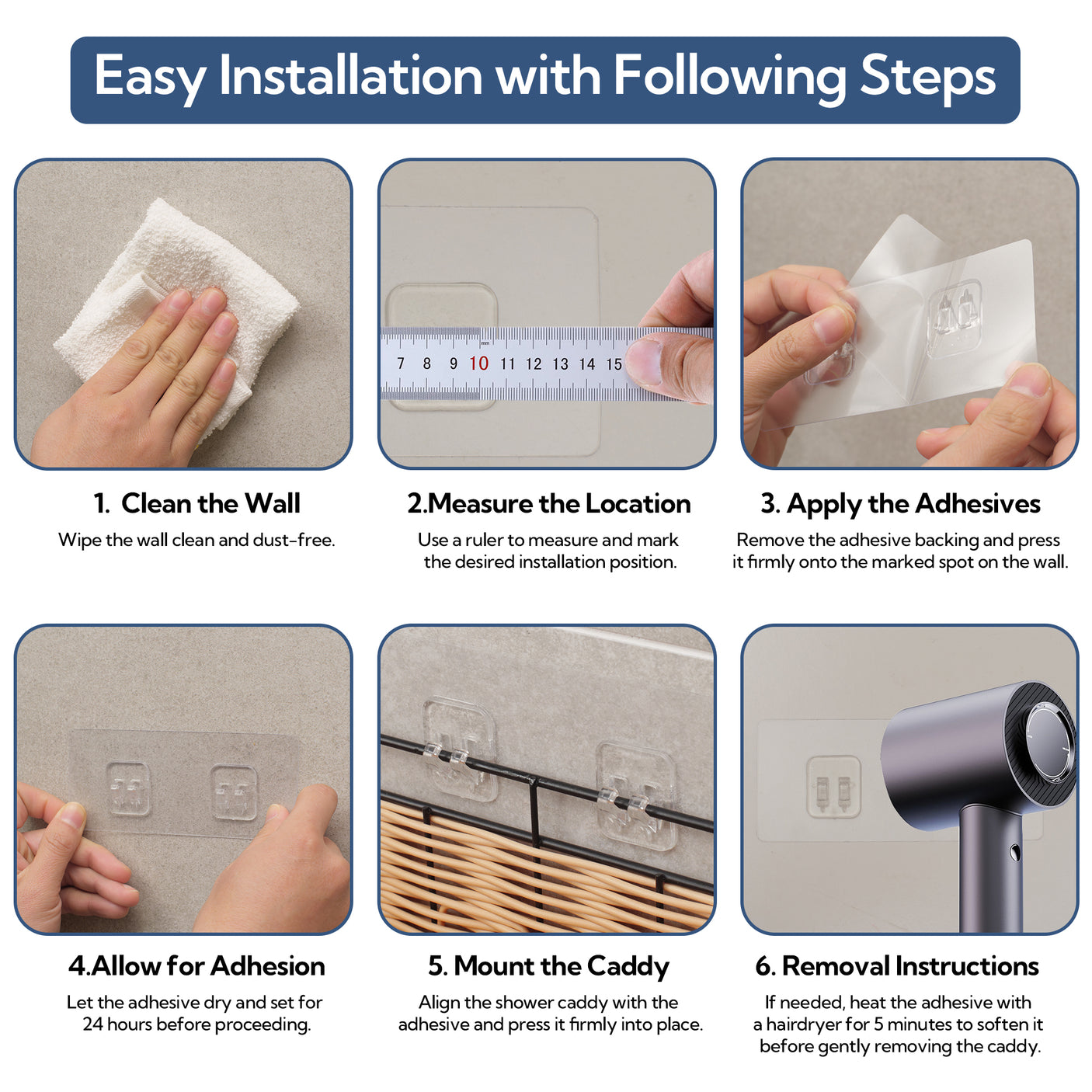 Easy Installation with Following Steps

7 8 9 10 11 12 13 14 15

1. Clean the Wall

Wipe the wall clean and dust-free.

2.Measure the Location

Use a ruler to measure and mark the desired installation position.

3. Apply the Adhesives

Remove the adhesive backing and press it firmly onto the marked spot on the wall.

4.Allow for Adhesion

Let the adhesive dry and set for 24 hours before proceeding.

5. Mount the Caddy

Align the shower caddy with the adhesive and press it firmly into place.

6. Removal Instructions

If needed, heat the adhesive with a hairdryer for 5 minutes to soften it before gently removing the caddy.