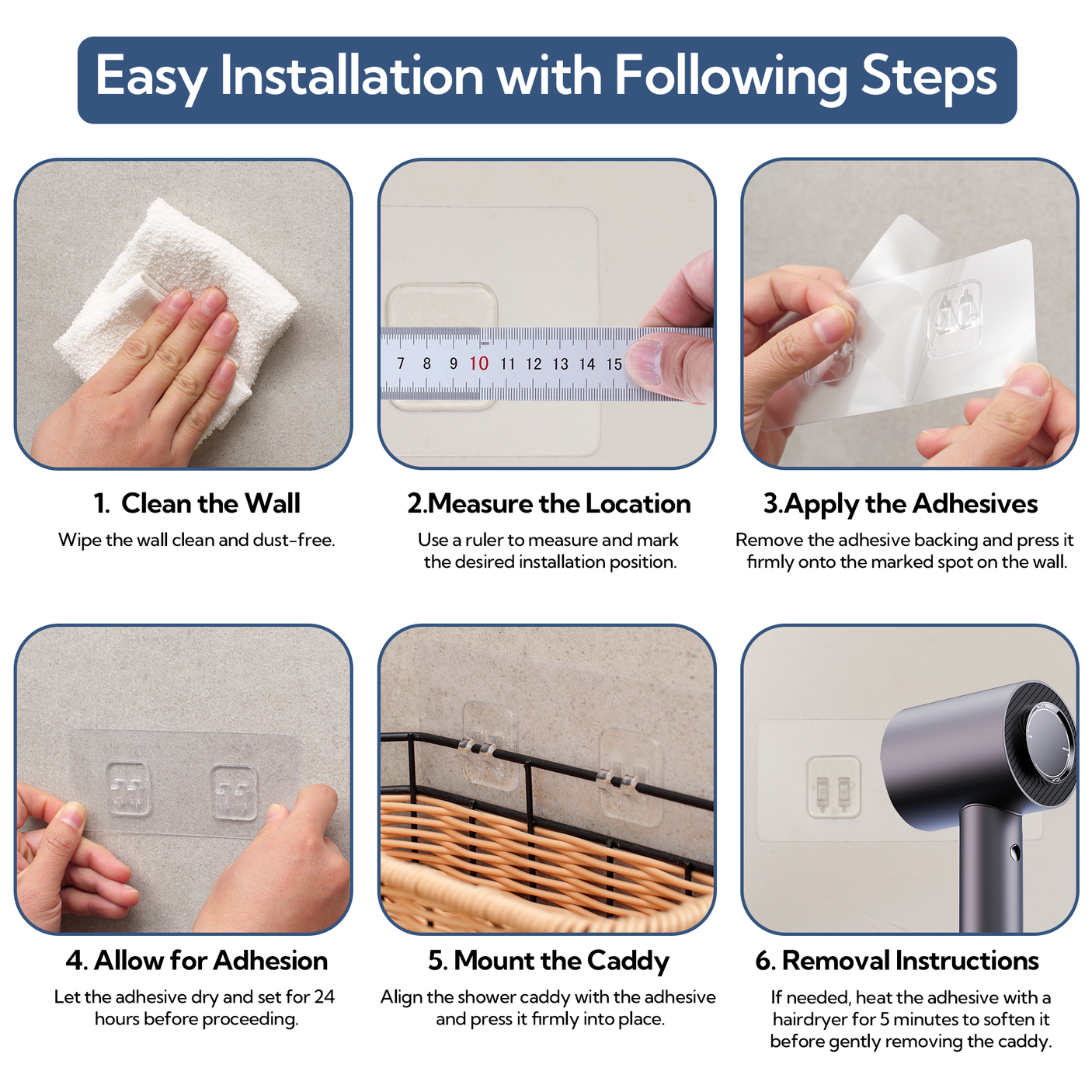 Easy Installation with Following Steps

mm
7 8 9 10 11 12 13 14 15

1. Clean the Wall
Wipe the wall clean and dust-free.

2.Measure the Location
Use a ruler to measure and mark the desired installation position.

3.Apply the Adhesives
Remove the adhesive backing and press it firmly onto the marked spot on the wall.

4. Allow for Adhesion
Let the adhesive dry and set for 24 hours before proceeding.

5. Mount the Caddy
Align the shower caddy with the adhesive and press it firmly into place.

6. Removal Instructions
If needed, heat the adhesive with a hairdryer for 5 minutes to soften it before gently removing the caddy.