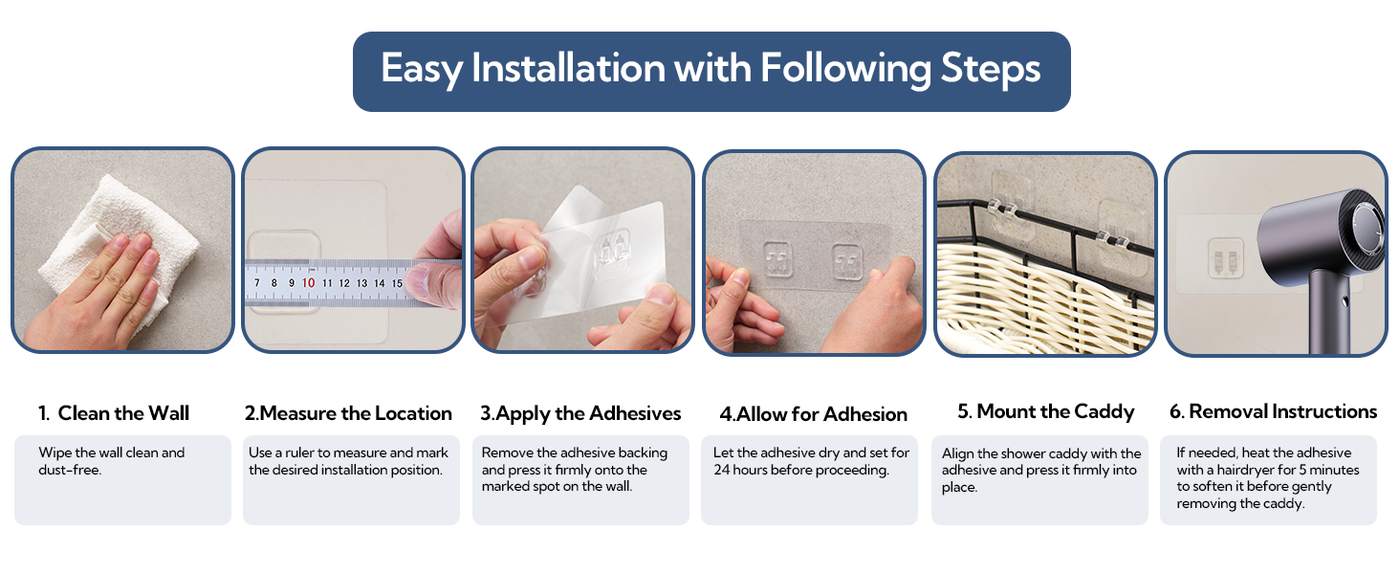 Easy Installation with Following Steps

7 8 9 10 11 12 13 14 15

1. Clean the Wall

Wipe the wall clean and dust-free.

2.Measure the Location

Use a ruler to measure and mark the desired installation position.

3.Apply the Adhesives

Remove the adhesive backing and press it firmly onto the marked spot on the wall.

4.Allow for Adhesion

Let the adhesive dry and set for 24 hours before proceeding.

5. Mount the Caddy

Align the shower caddy with the adhesive and press it firmly into place.

6. Removal Instructions

If needed, heat the adhesive with a hairdryer for 5 minutes to soften it before gently removing the caddy.