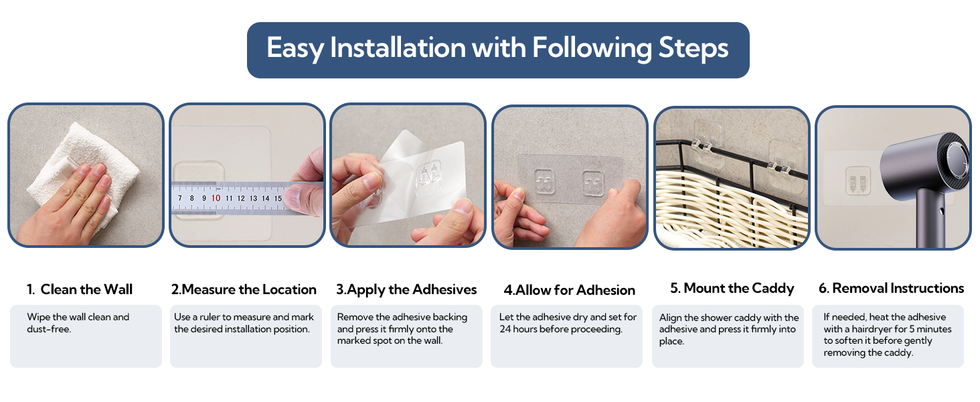 Easy Installation with Following Steps

7 8 9 10 11 12 13 14 15

1. Clean the Wall

Wipe the wall clean and dust-free.

2.Measure the Location

Use a ruler to measure and mark the desired installation position.

3.Apply the Adhesives

Remove the adhesive backing and press it firmly onto the marked spot on the wall.

4.Allow for Adhesion

Let the adhesive dry and set for 24 hours before proceeding.

5. Mount the Caddy

Align the shower caddy with the adhesive and press it firmly into place.

6. Removal Instructions

If needed, heat the adhesive with a hairdryer for 5 minutes to soften it before gently removing the caddy.