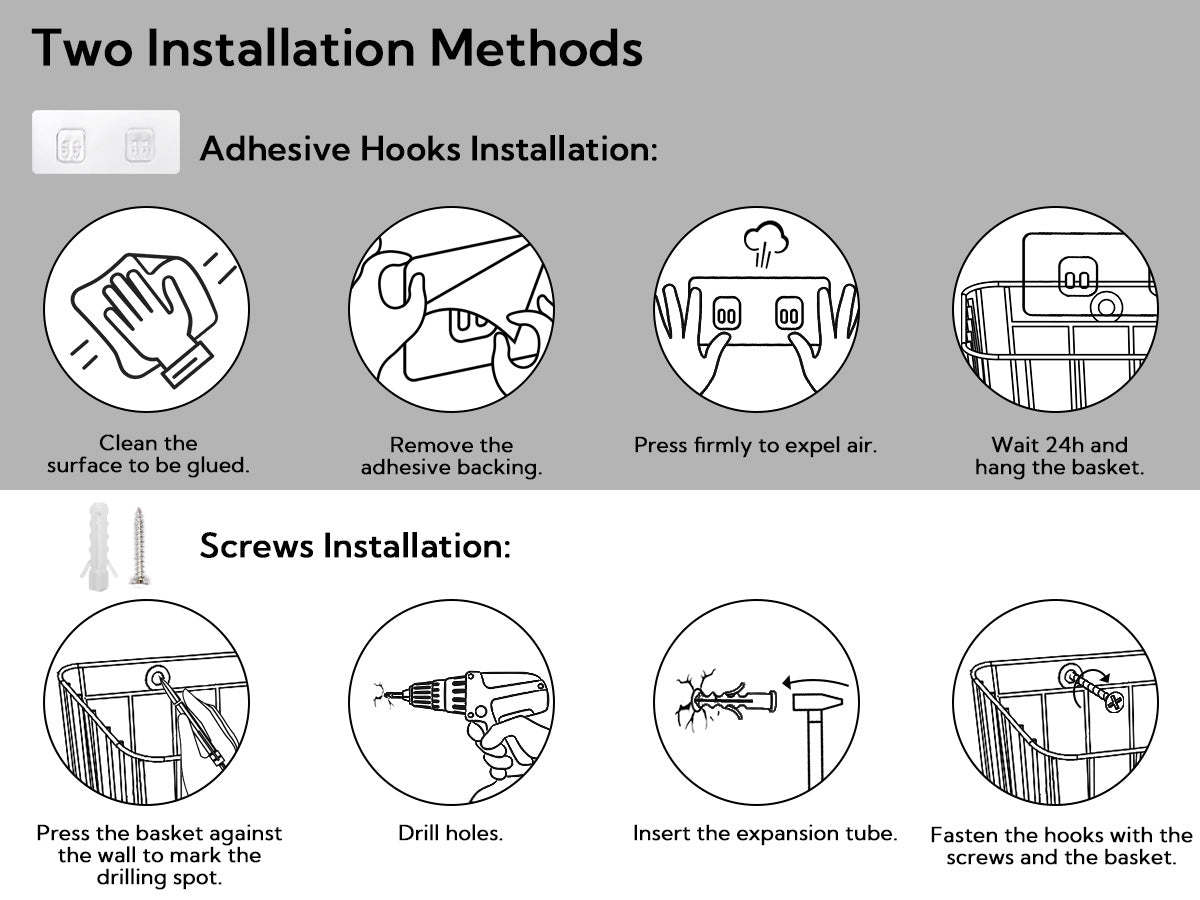 Two Installation Methods

Adhesive Hooks Installation:

Clean the surface to be glued.

Remove the adhesive backing.

Press firmly to expel air.

Wait 24h and hang the basket.

Screws Installation:

Press the basket against the wall to mark the drilling spot.

Drill holes.

Insert the expansion tube.

Fasten the hooks with the screws and the basket.