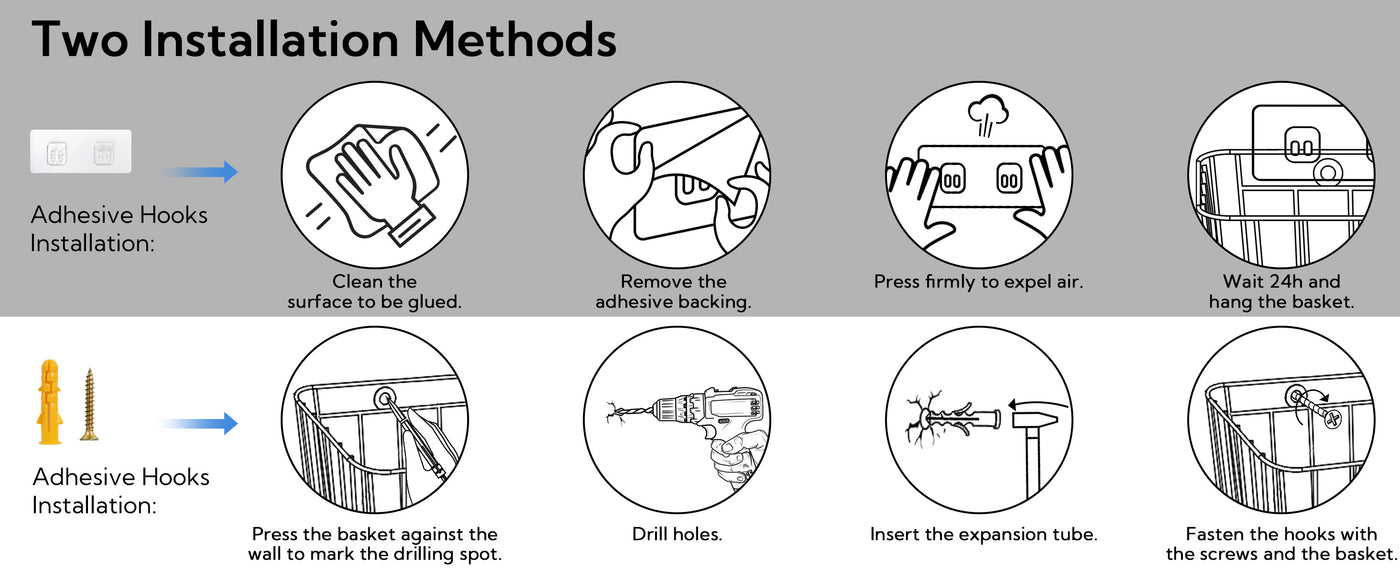 Two Installation Methods

Adhesive Hooks Installation:

Clean the surface to be glued.

Remove the adhesive backing.

Press firmly to expel air.

Wait 24h and hang the basket.

Adhesive Hooks Installation:

Press the basket against the wall to mark the drilling spot.

Drill holes.

Insert the expansion tube.

Fasten the hooks with the screws and the basket.