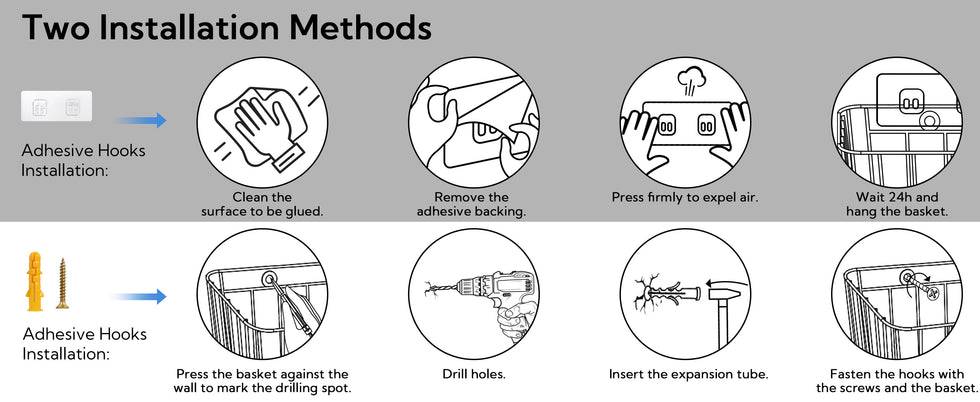 Two Installation Methods

Adhesive Hooks Installation:

Clean the surface to be glued.

Remove the adhesive backing.

Press firmly to expel air.

Wait 24h and hang the basket.

Adhesive Hooks Installation:

Press the basket against the wall to mark the drilling spot.

Drill holes.

Insert the expansion tube.

Fasten the hooks with the screws and the basket.