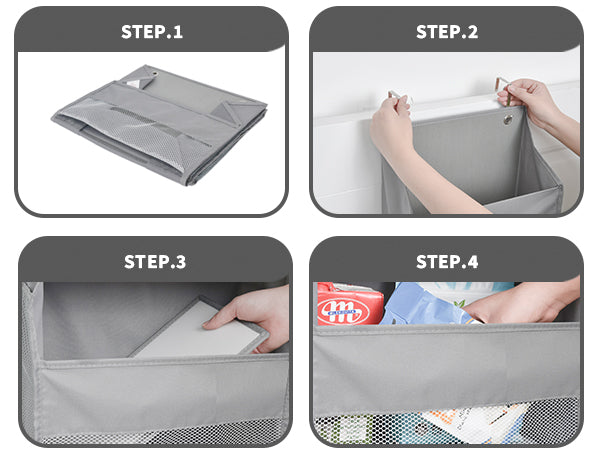 STEP.1

STEP.2

STEP.3

STEP.4