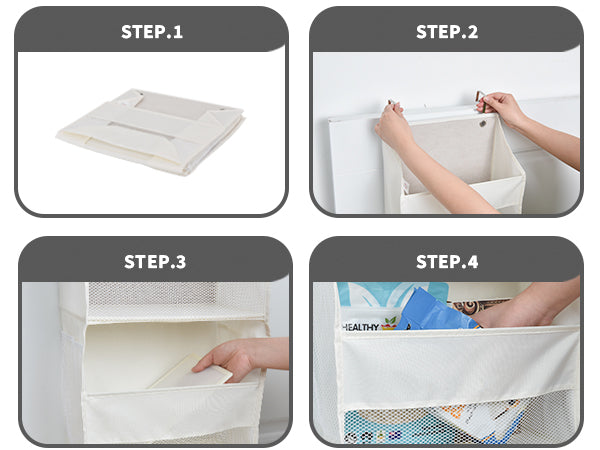 STEP.1

STEP.2

STEP.3

STEP.4

HEALTHY