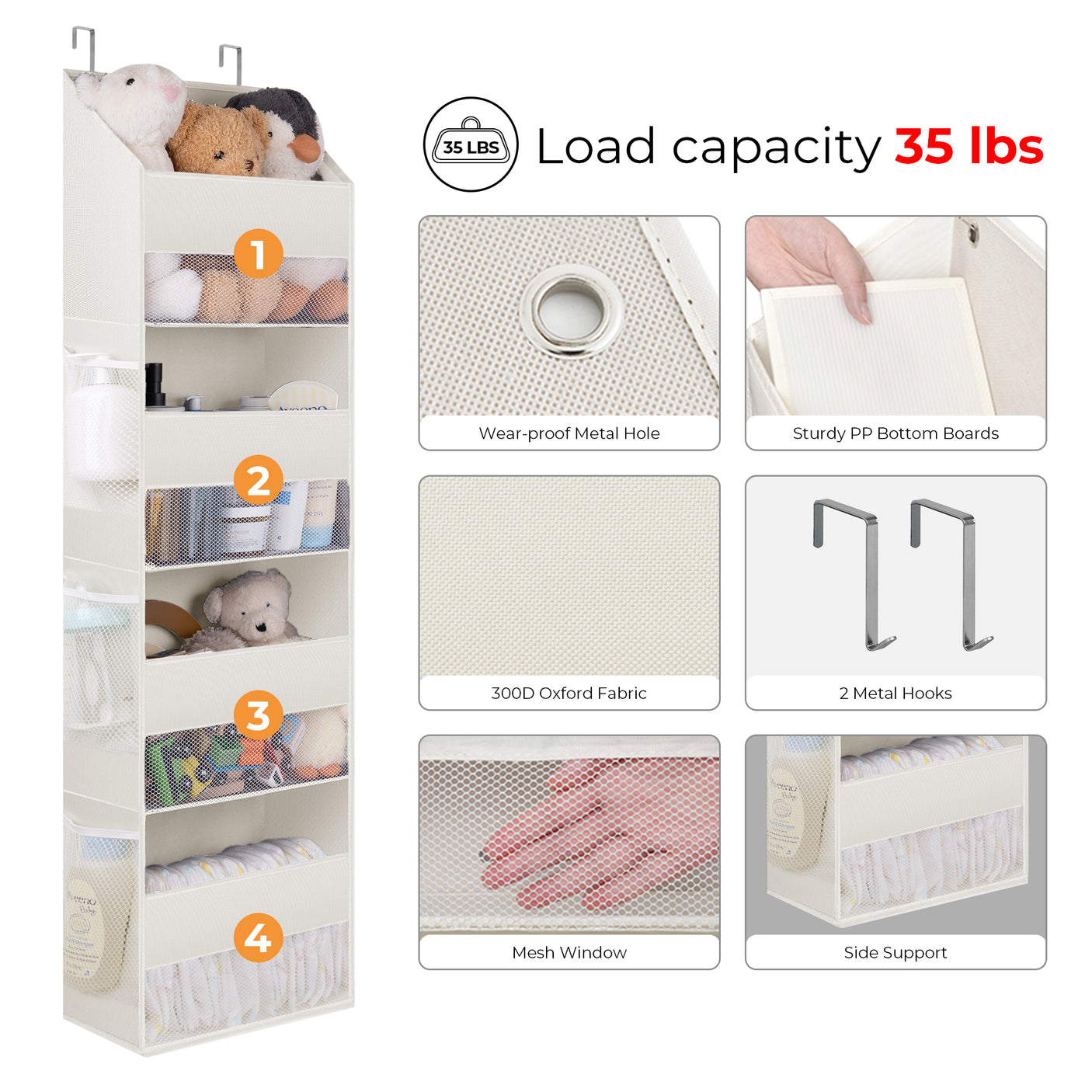 1

2

3

4

35 LBS

Load capacity 35 lbs

Wear-proof Metal Hole

Sturdy PP Bottom Boards

300D Oxford Fabric

2 Metal Hooks

Mesh Window

Side Support