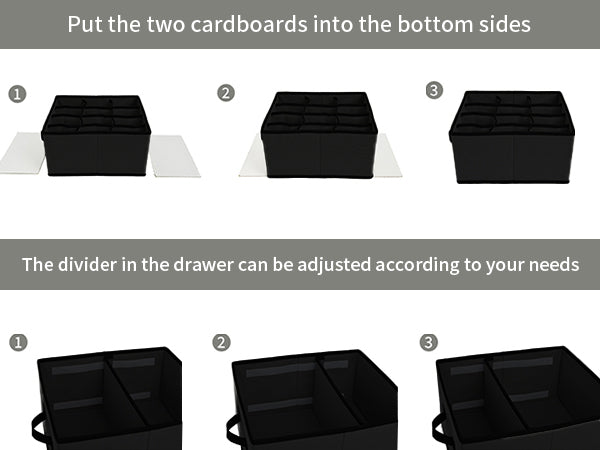 Put the two cardboards into the bottom sides

1

2

3

The divider in the drawer can be adjusted according to your needs

1

2

3