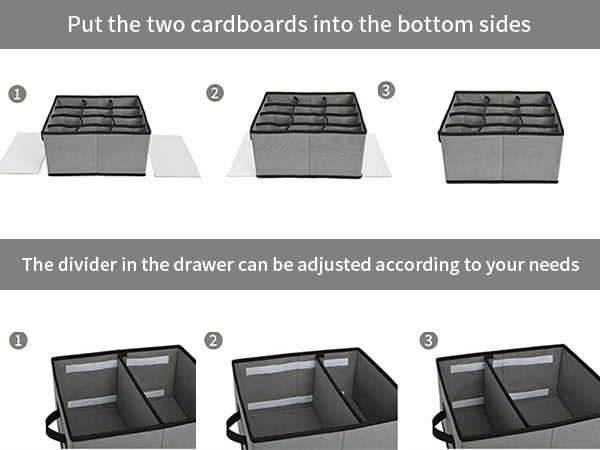 Put the two cardboards into the bottom sides

1

2

3

The divider in the drawer can be adjusted according to your needs

1

2

3