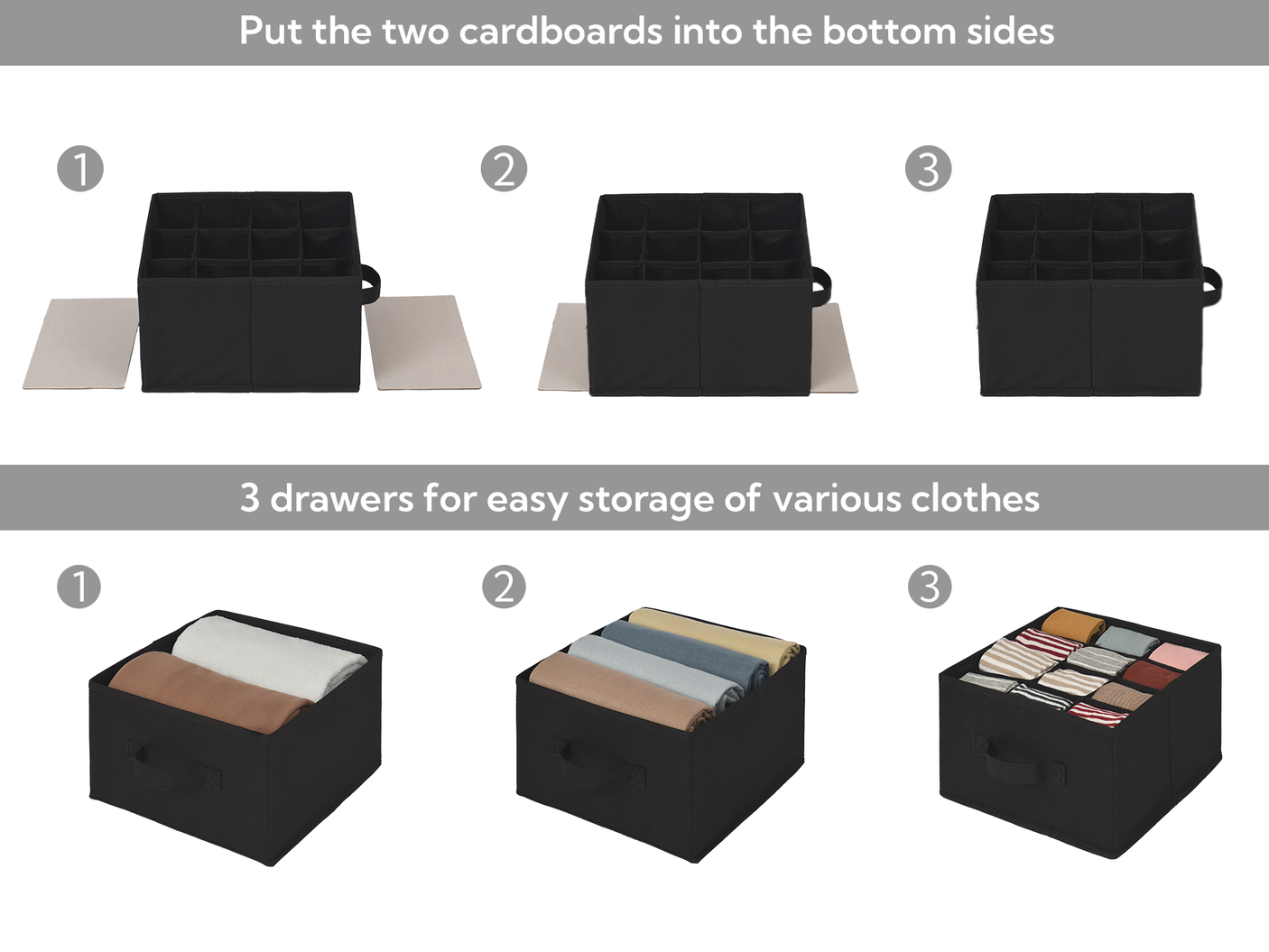 Put the two cardboards into the bottom sides

1

2

3

3 drawers for easy storage of various clothes

1

2

3