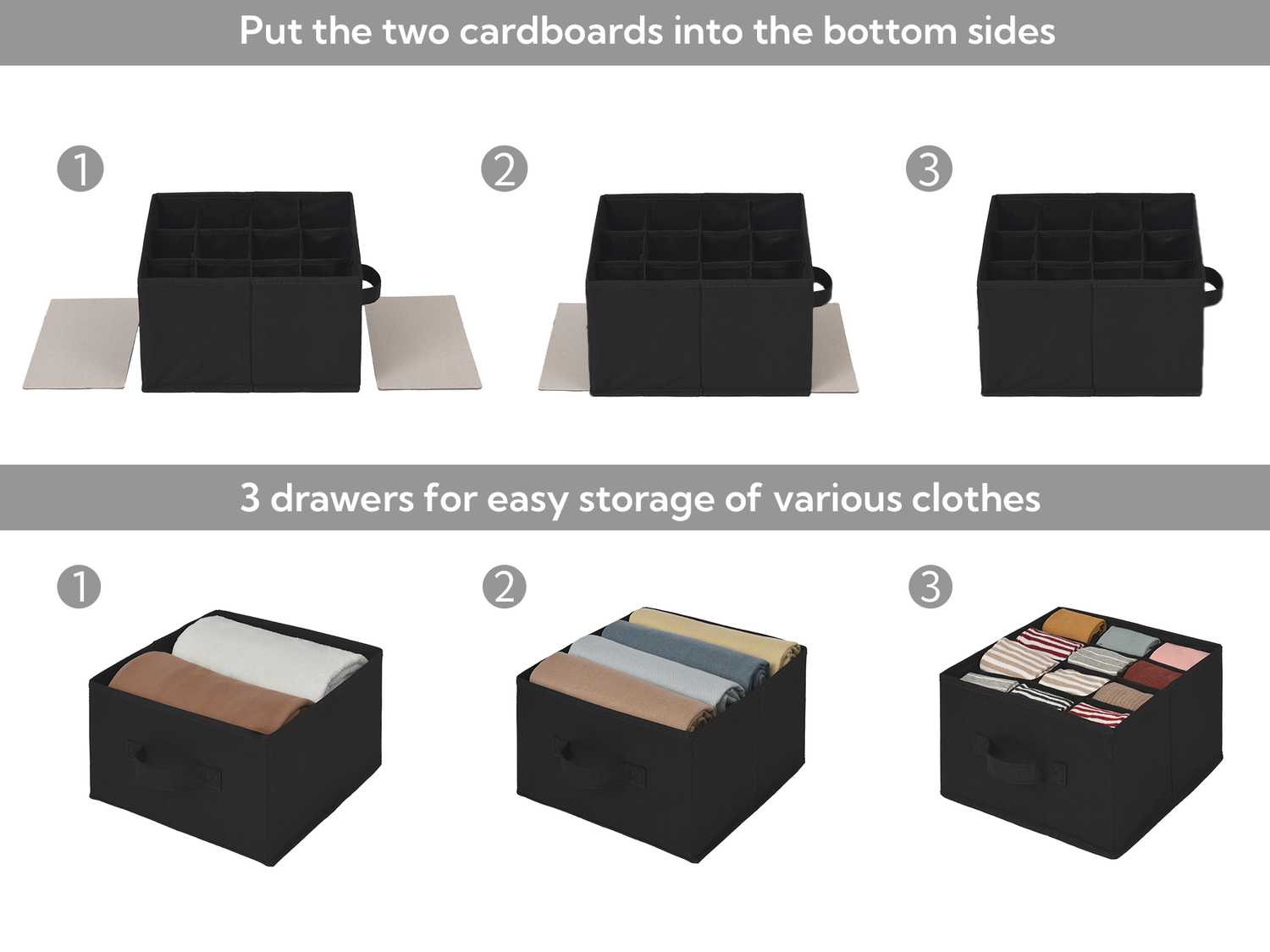 Put the two cardboards into the bottom sides

1

2

3

3 drawers for easy storage of various clothes

1

2

3