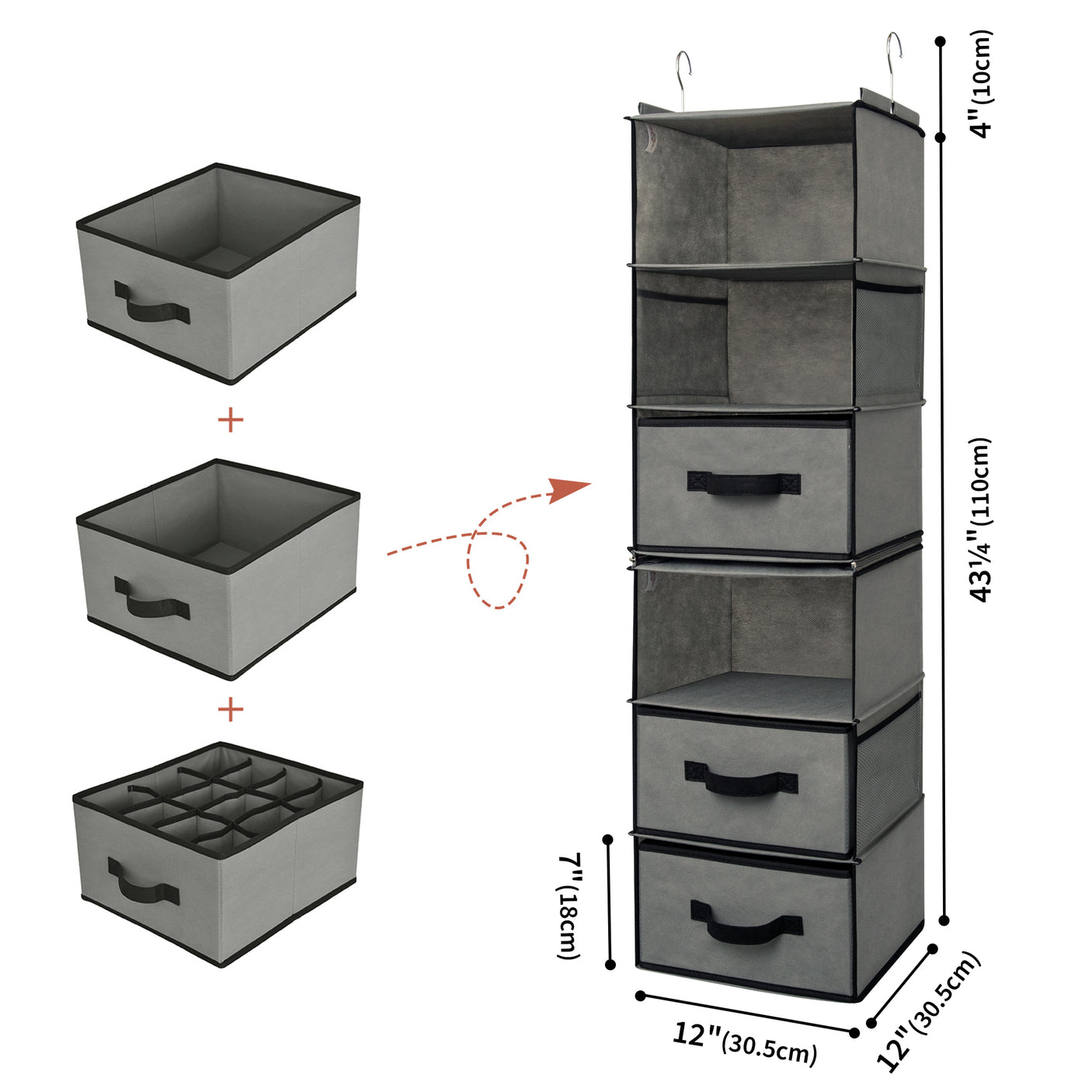 +

+

4"(10cm)

43¼"(110cm)

7"(18cm)

12"(30.5cm)

12"(30.5cm)