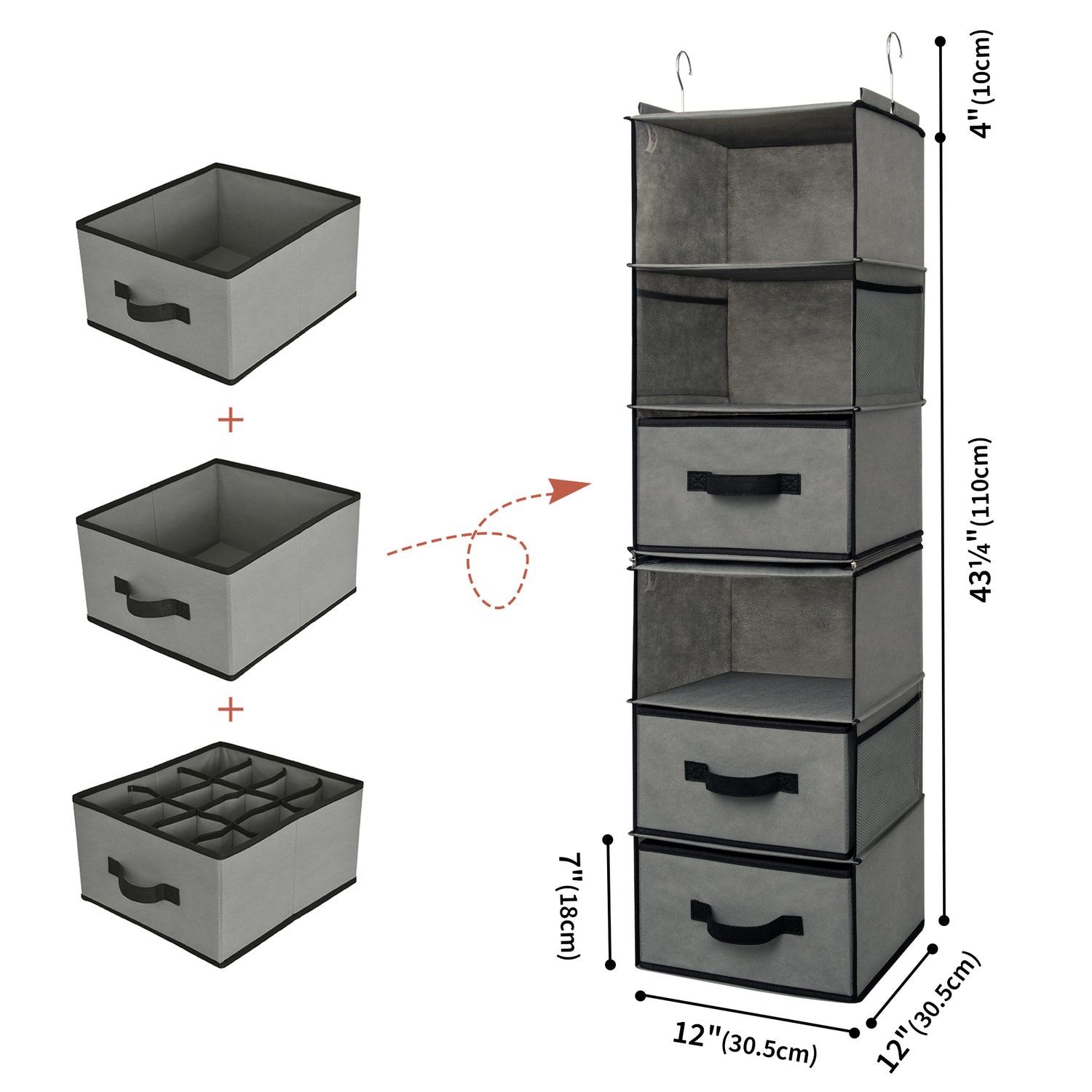 +

+

4"(10cm)

43¼"(110cm)

7"(18cm)

12"(30.5cm)

12"(30.5cm)