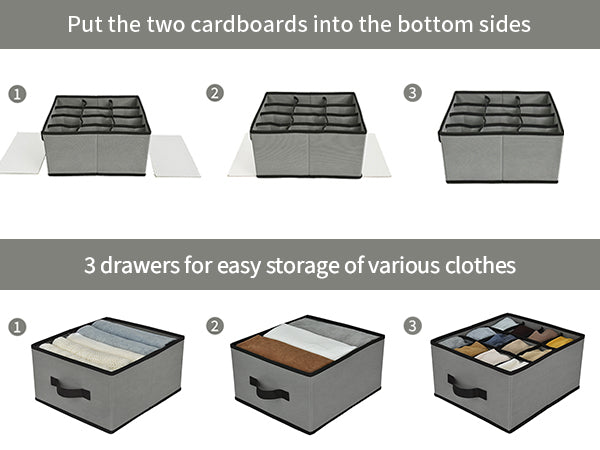 Put the two cardboards into the bottom sides

1

2

3

3 drawers for easy storage of various clothes

1

2

3