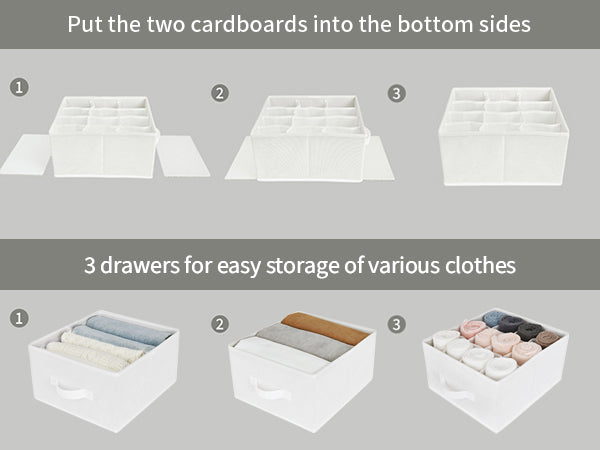 Put the two cardboards into the bottom sides

1

2

3

3 drawers for easy storage of various clothes

1

2

3