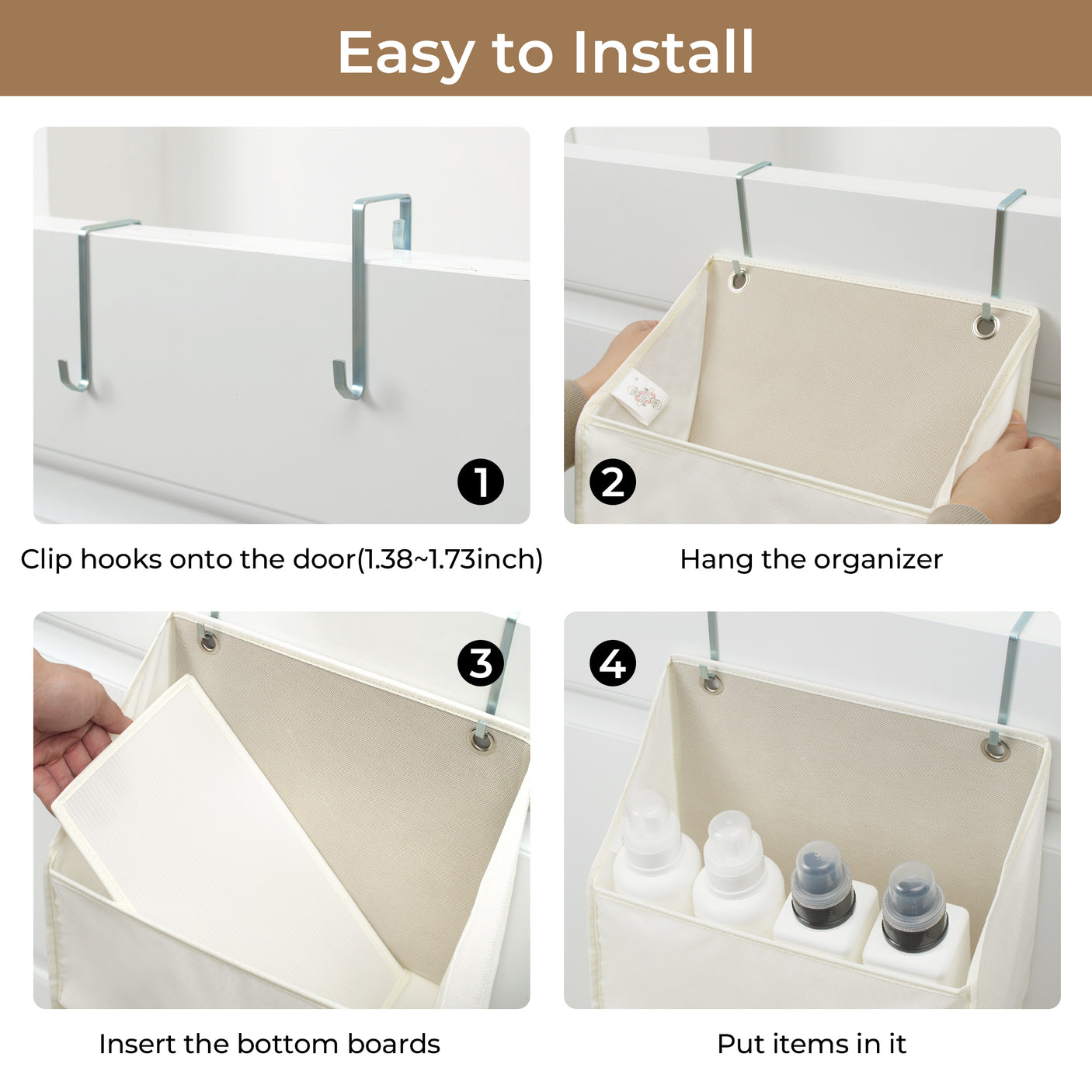 Easy to Install

1

Clip hooks onto the door(1.38~1.73inch)

2

Hang the organizer

3

Insert the bottom boards

4

Put items in it