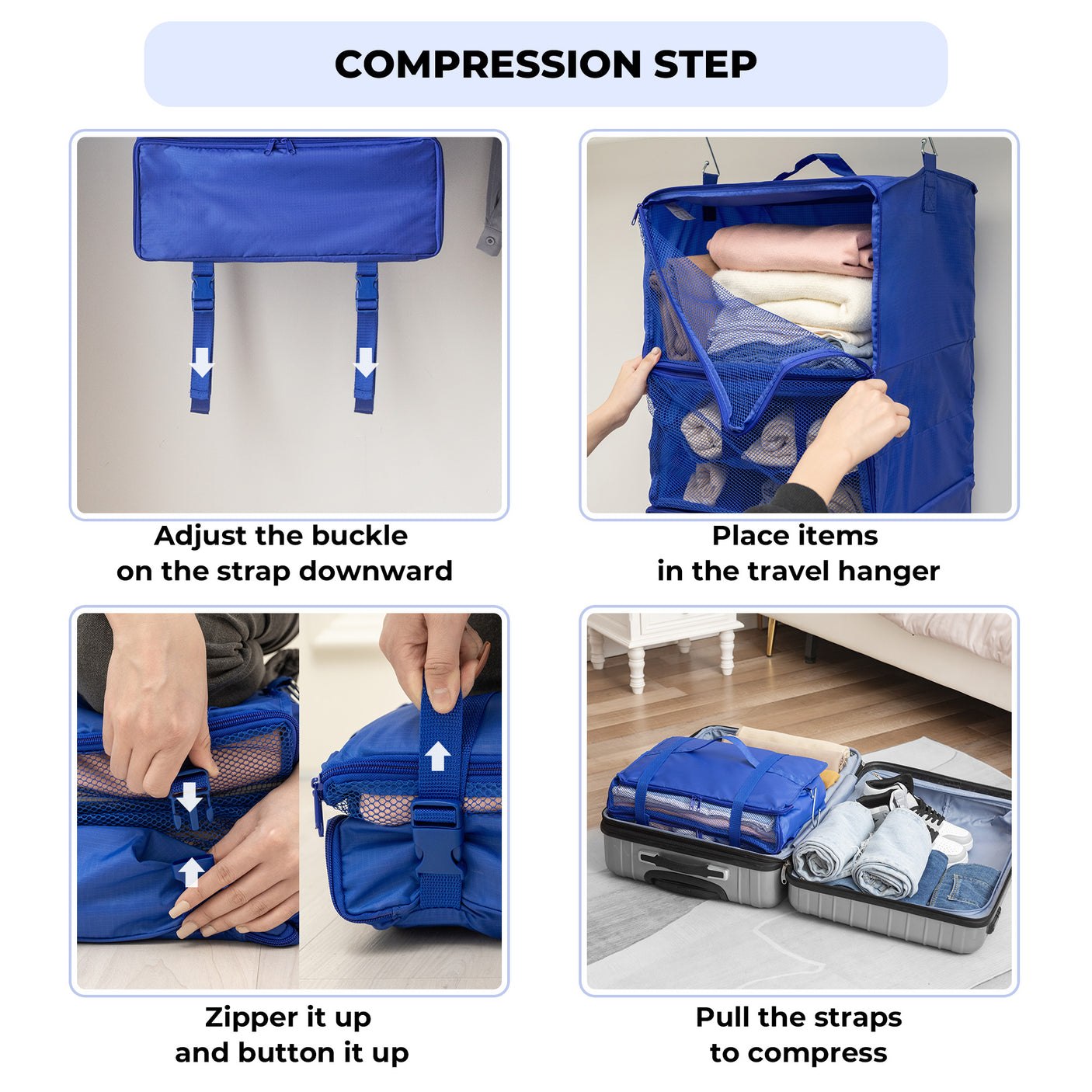 COMPRESSION STEP

Adjust the buckle
on the strap downward

Place items
in the travel hanger

Zipper it up
and button it up

Pull the straps
to compress