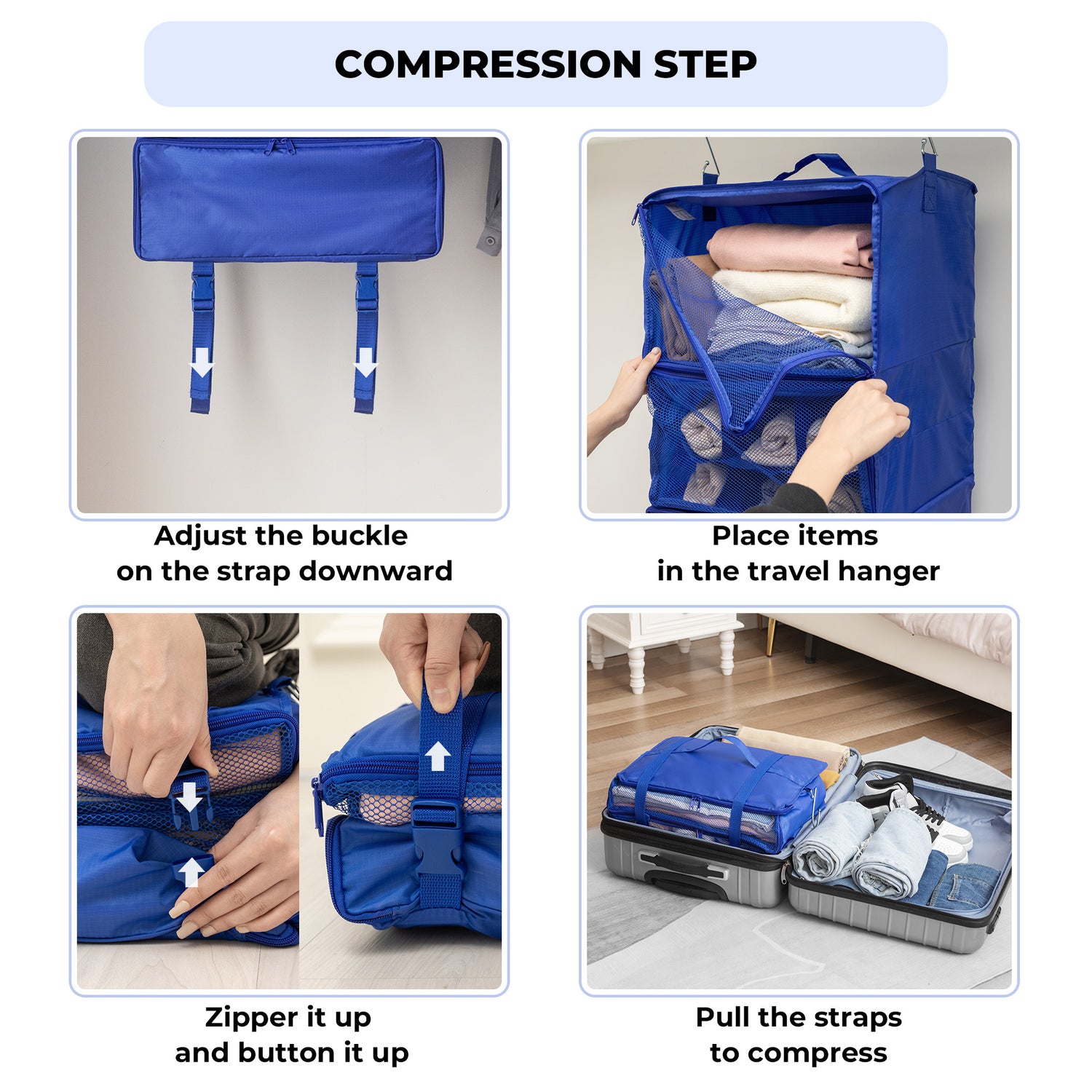 COMPRESSION STEP

Adjust the buckle on the strap downward

Place items in the travel hanger

Zipper it up and button it up

Pull the straps to compress